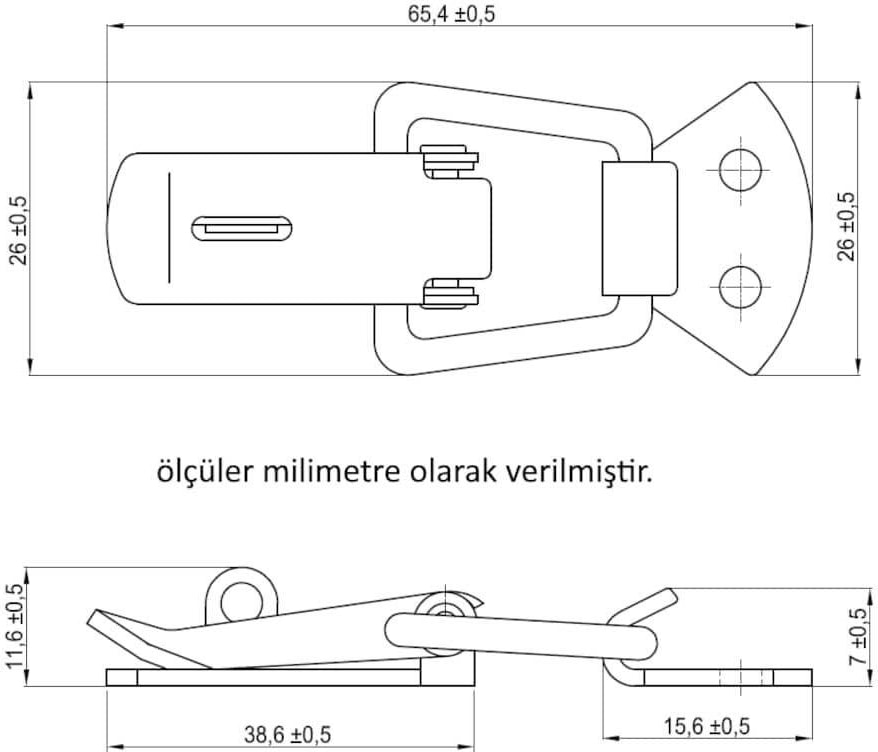 65,4 ±0,5

26 ±0,5

26 ±0,5

ölçüler milimetre olarak verilmiştir.

11,6 ±0,5

7 ±0,5

38,6 ±0,5

15,6 ±0,5