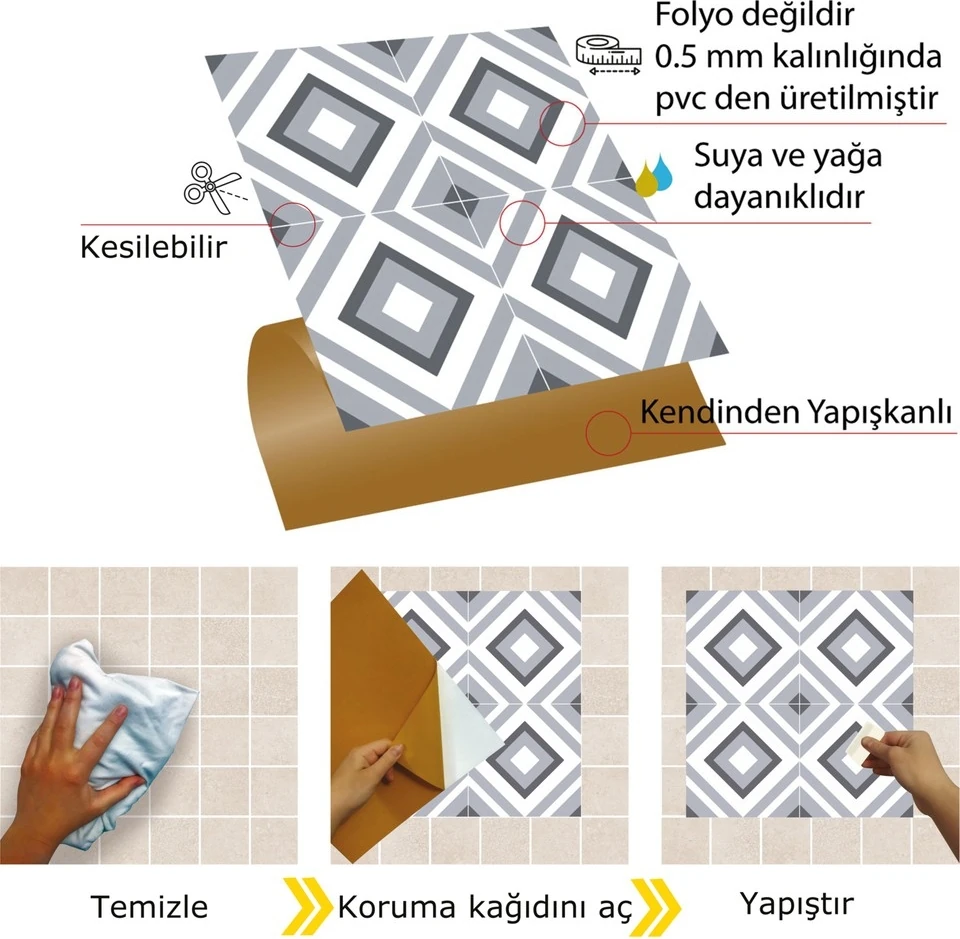 Folyo değildir
0.5 mm kalınlığında
pvc den üretilmiştir

Suya ve yağa
dayanıklıdır

Kesilebilir

Kendinden Yapışkanlı

Temizle

Koruma kağıdını aç

Yapıştır