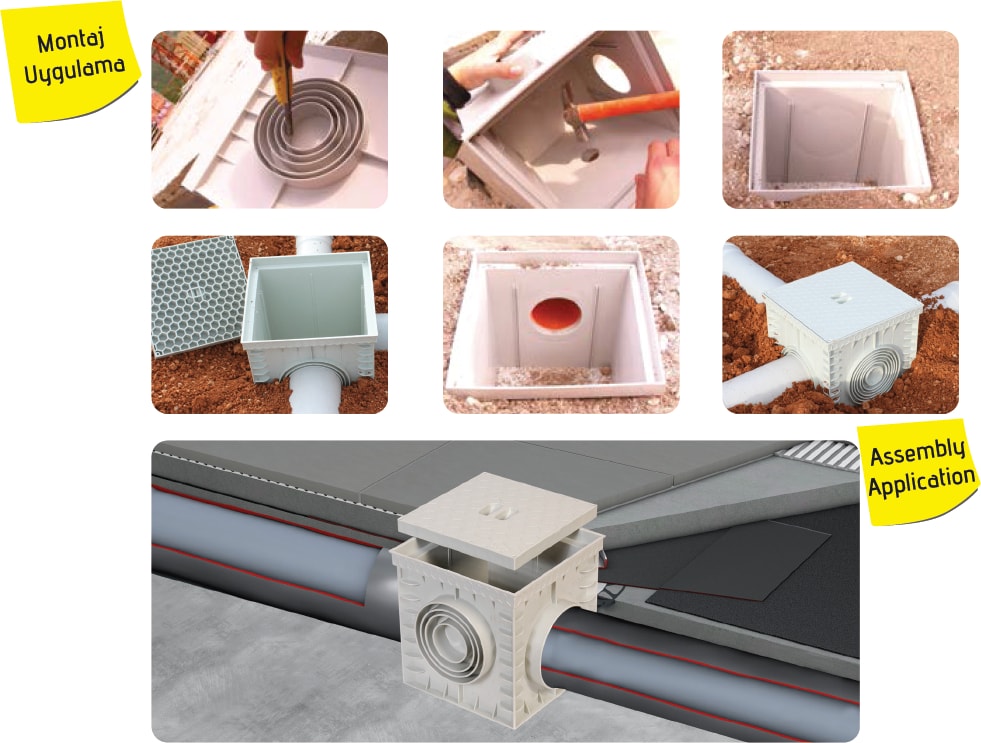 Montaj Uygulama

Assembly Application