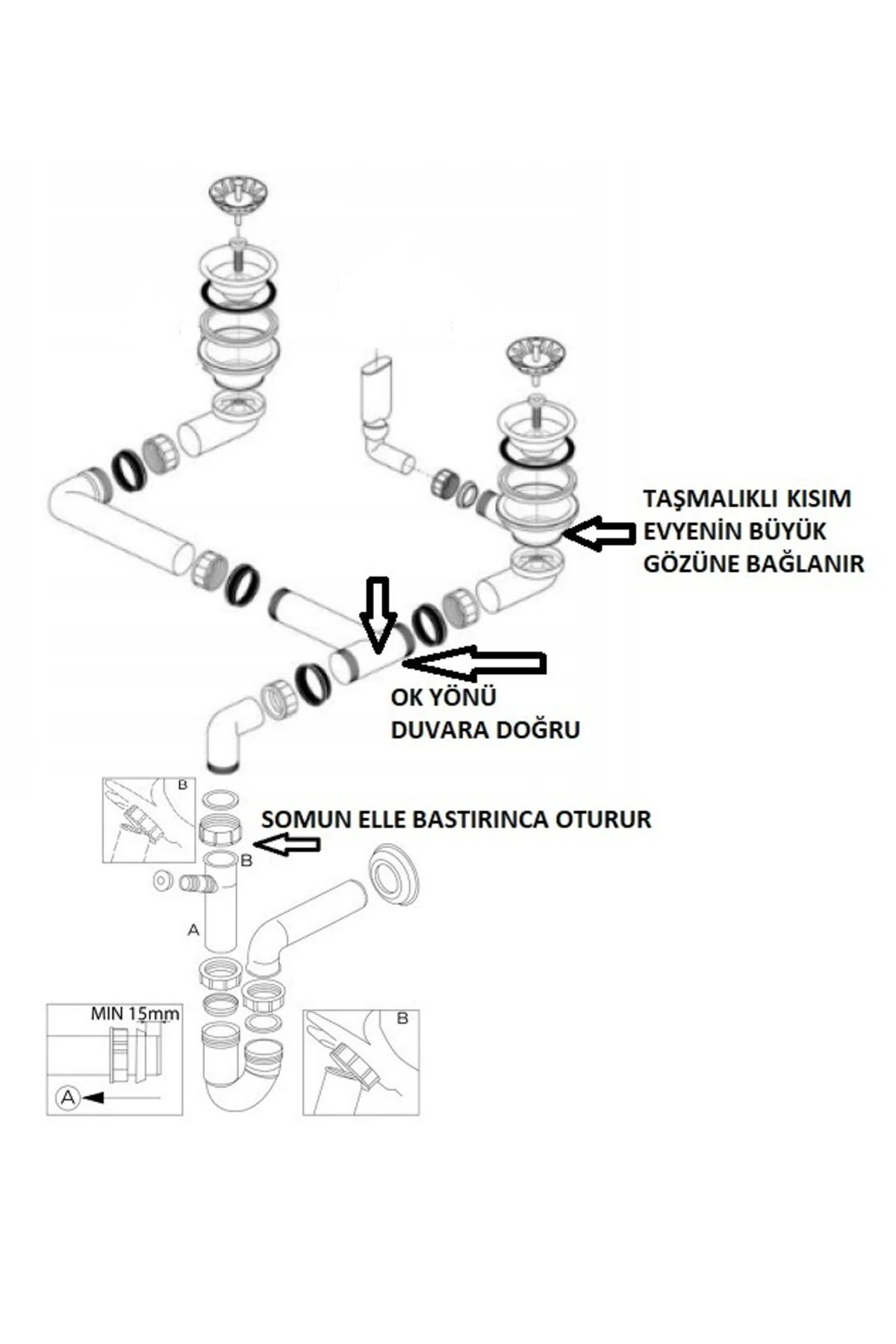 TAŞMALIKLI KISIM EVYENİN BÜYÜK GÖZÜNE BAĞLANIR

OK YÖNÜ DUVARA DOĞRU

B

SOMUN ELLE BASTIRINCA OTURUR

B

A

MIN 15mm

A

B