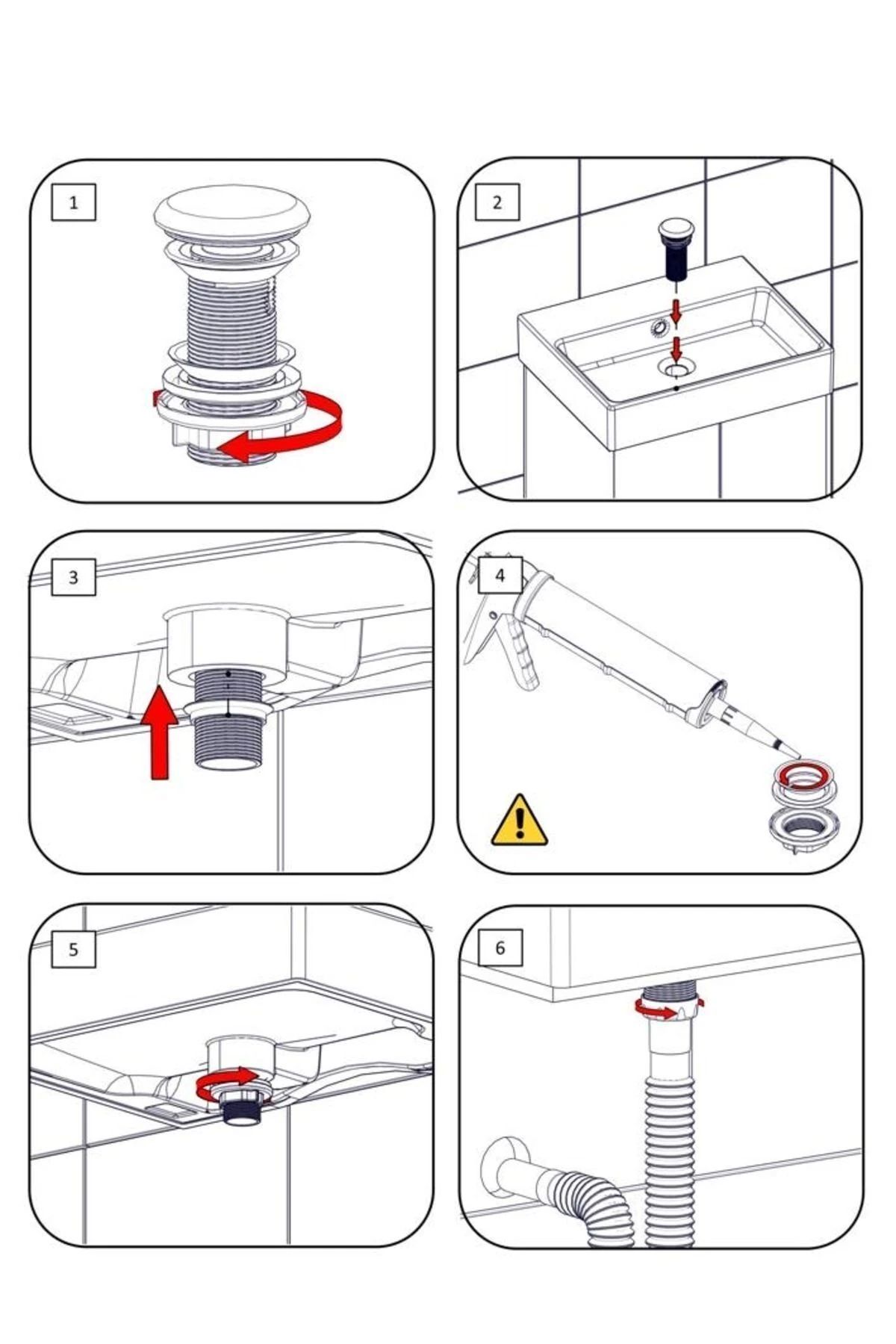 1

2

3

4

5

6