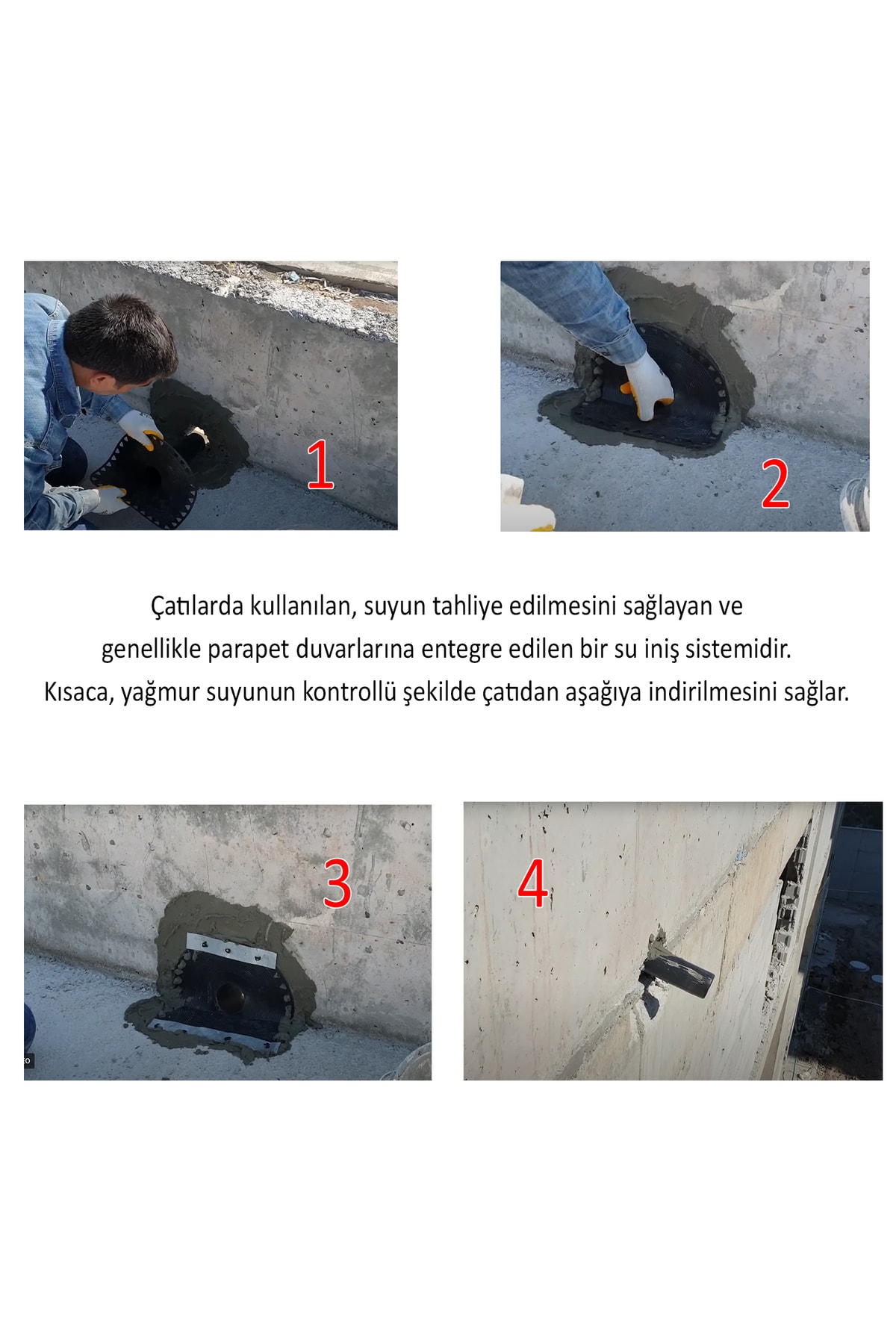 1

2

Çatılarda kullanılan, suyun tahliye edilmesini sağlayan ve genellikle parapet duvarlarına entegre edilen bir su iniş sistemidir. Kısaca, yağmur suyunun kontrollü şekilde çatıdan aşağıya indirilmesini sağlar.

3

4