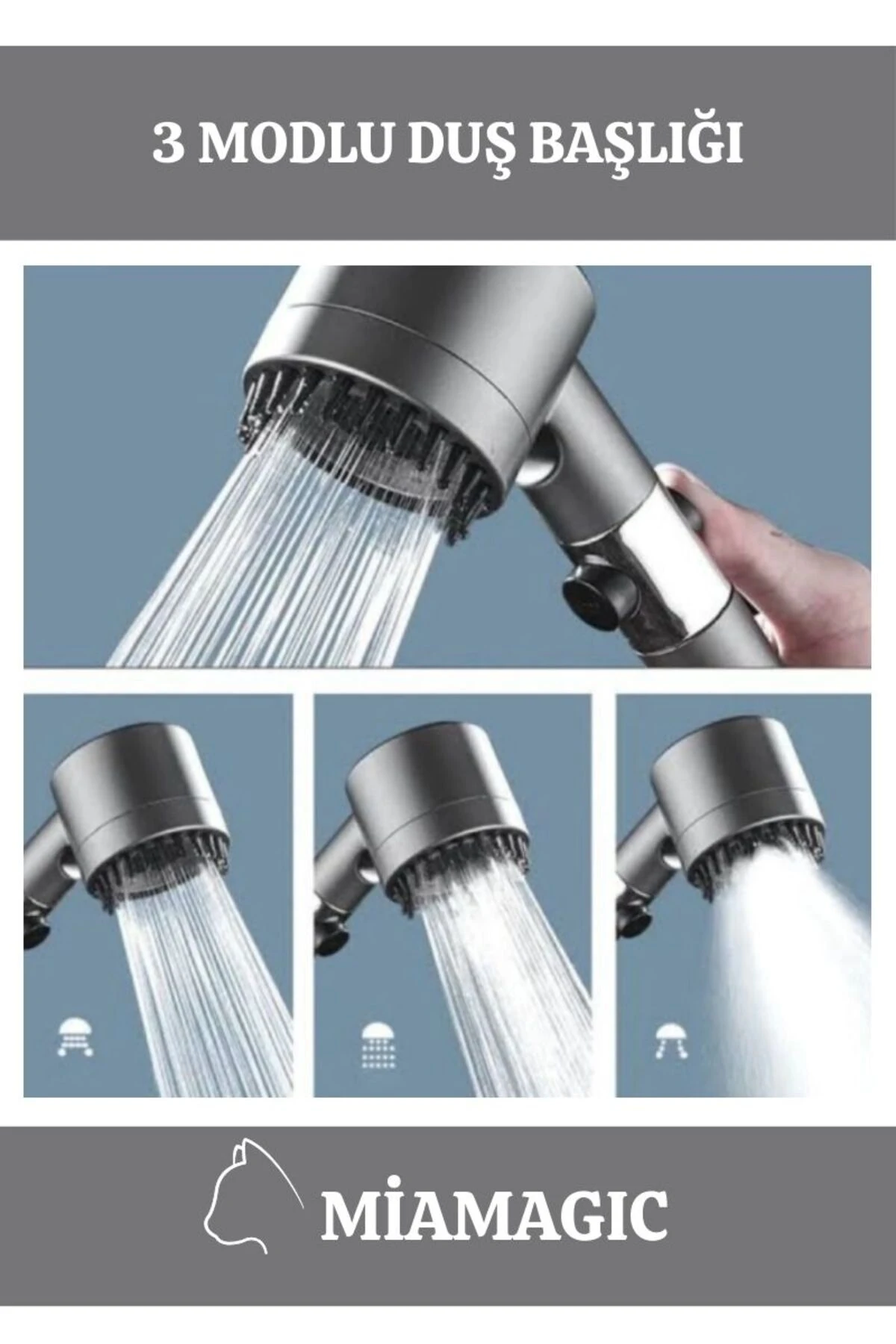 3 MODLU DUŞ BAŞLIĞI

MİAMAGIC