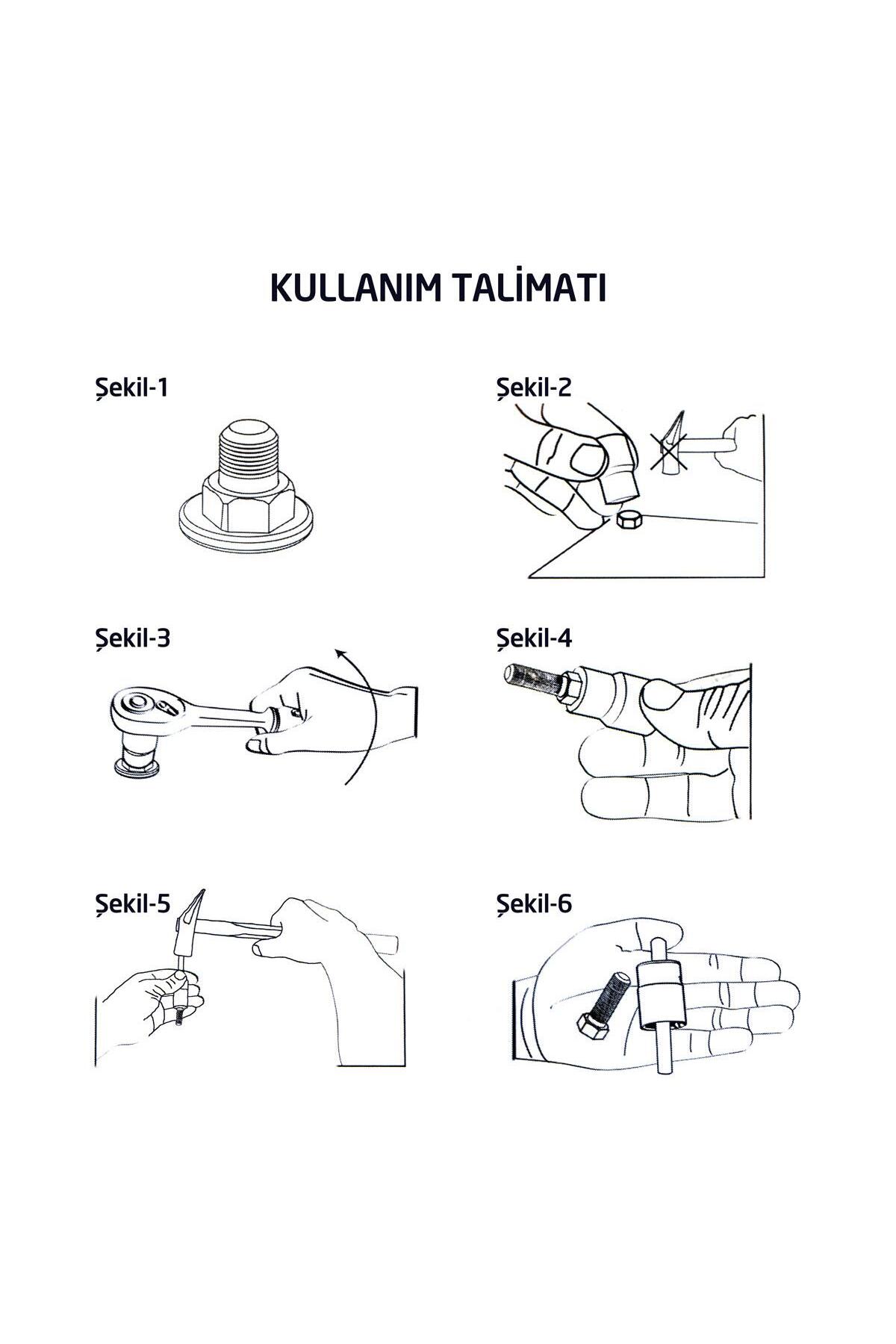 KULLANIM TALİMATI

Şekil-1

Şekil-2

Şekil-3

Şekil-4

Şekil-5

Şekil-6