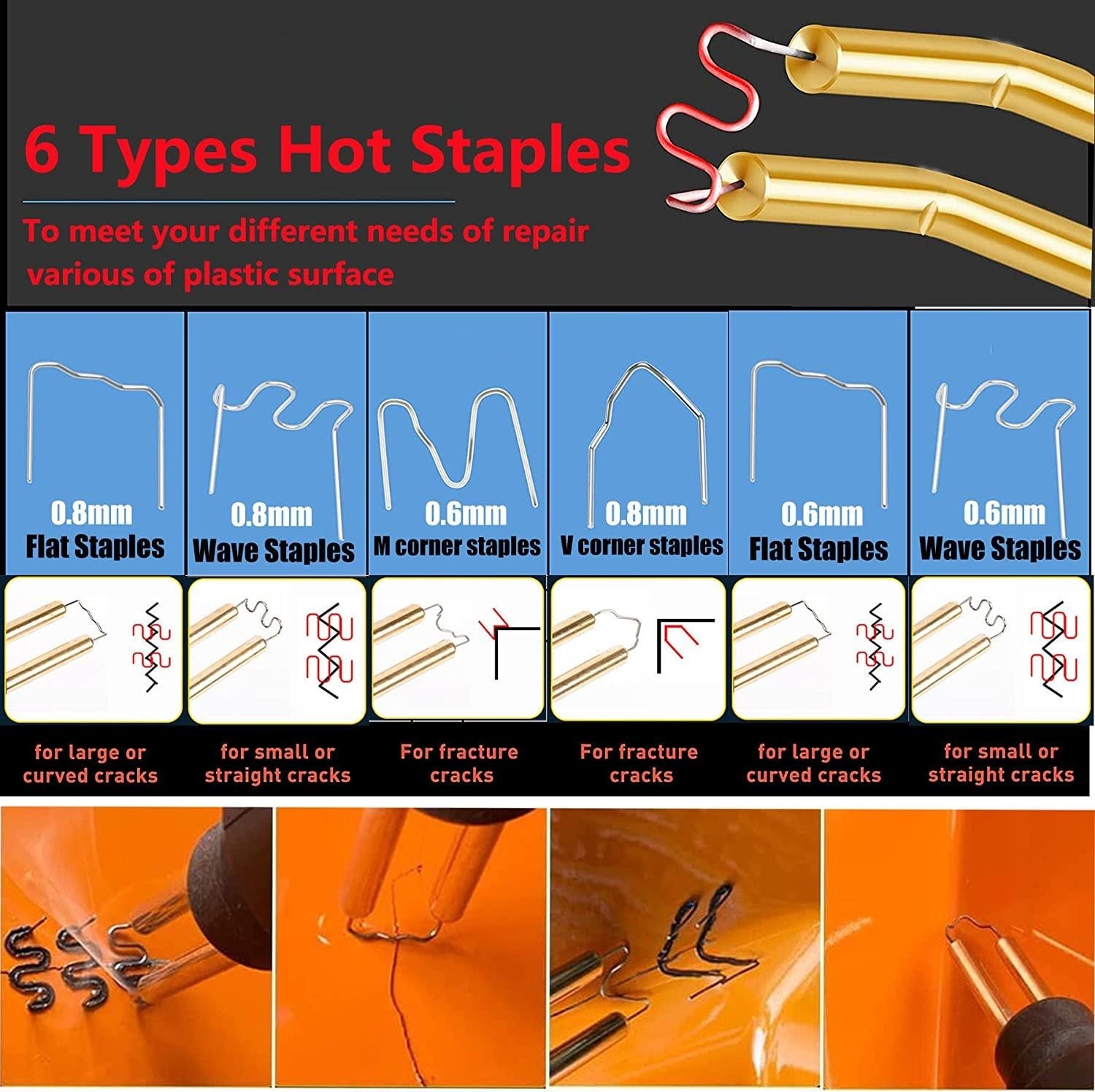 6 Types Hot Staples

To meet your different needs of repair various of plastic surface

0.8mm
Flat Staples

0.8mm
Wave Staples

0.6mm
M corner staples

0.8mm
V corner staples

0.6mm
Flat Staples

0.6mm
Wave Staples

for large or curved cracks

for small or straight cracks

For fracture cracks

For fracture cracks

for large or curved cracks

for small or straight cracks