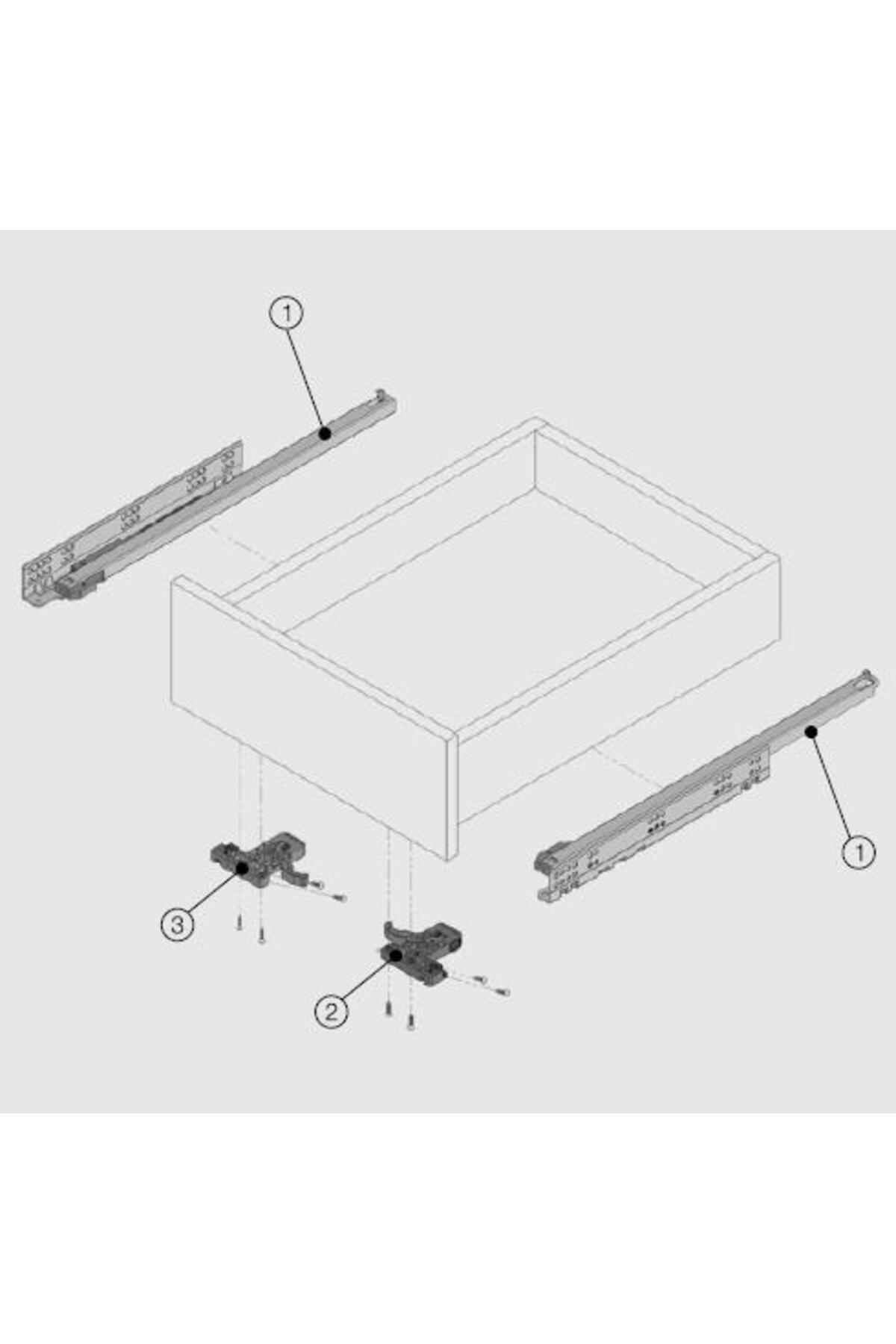 1

1

3

2