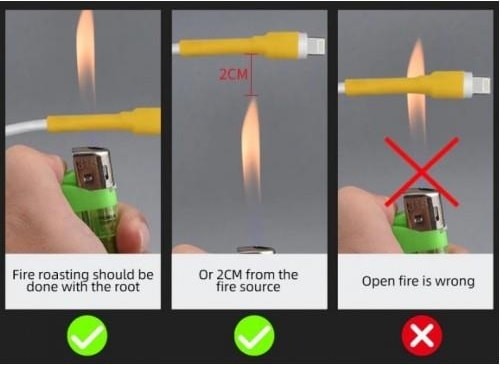 Fire roasting should be done with the root

2CM

Or 2CM from the fire source

Open fire is wrong