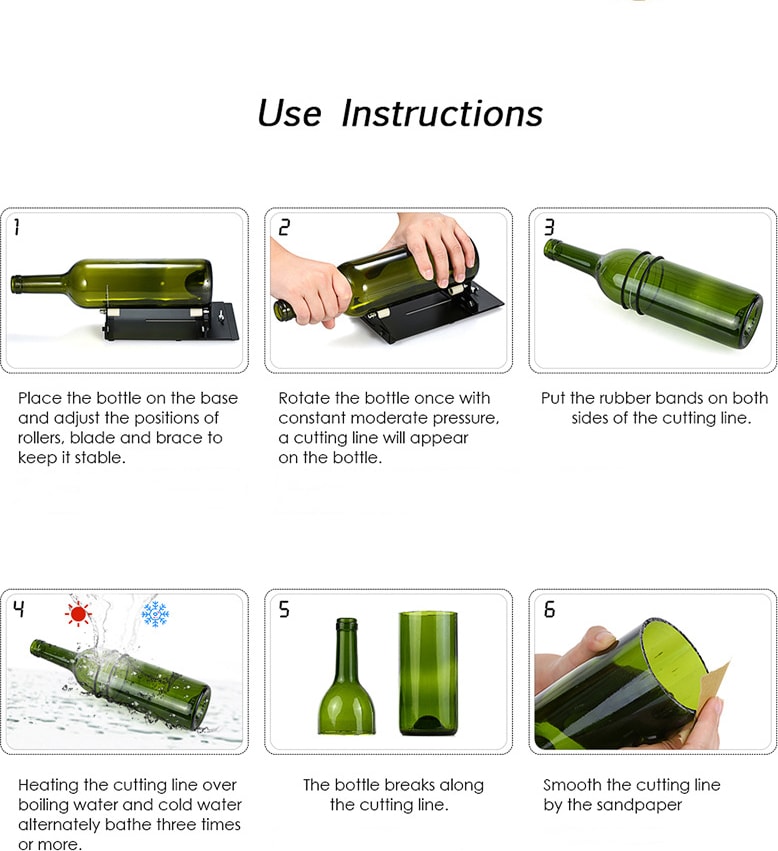 Use Instructions

1

Place the bottle on the base and adjust the positions of rollers, blade and brace to keep it stable.

2

Rotate the bottle once with constant moderate pressure, a cutting line will appear on the bottle.

3

Put the rubber bands on both sides of the cutting line.

4

Heating the cutting line over boiling water and cold water alternately bathe three times or more.

5

The bottle breaks along the cutting line.

6

Smooth the cutting line by the sandpaper