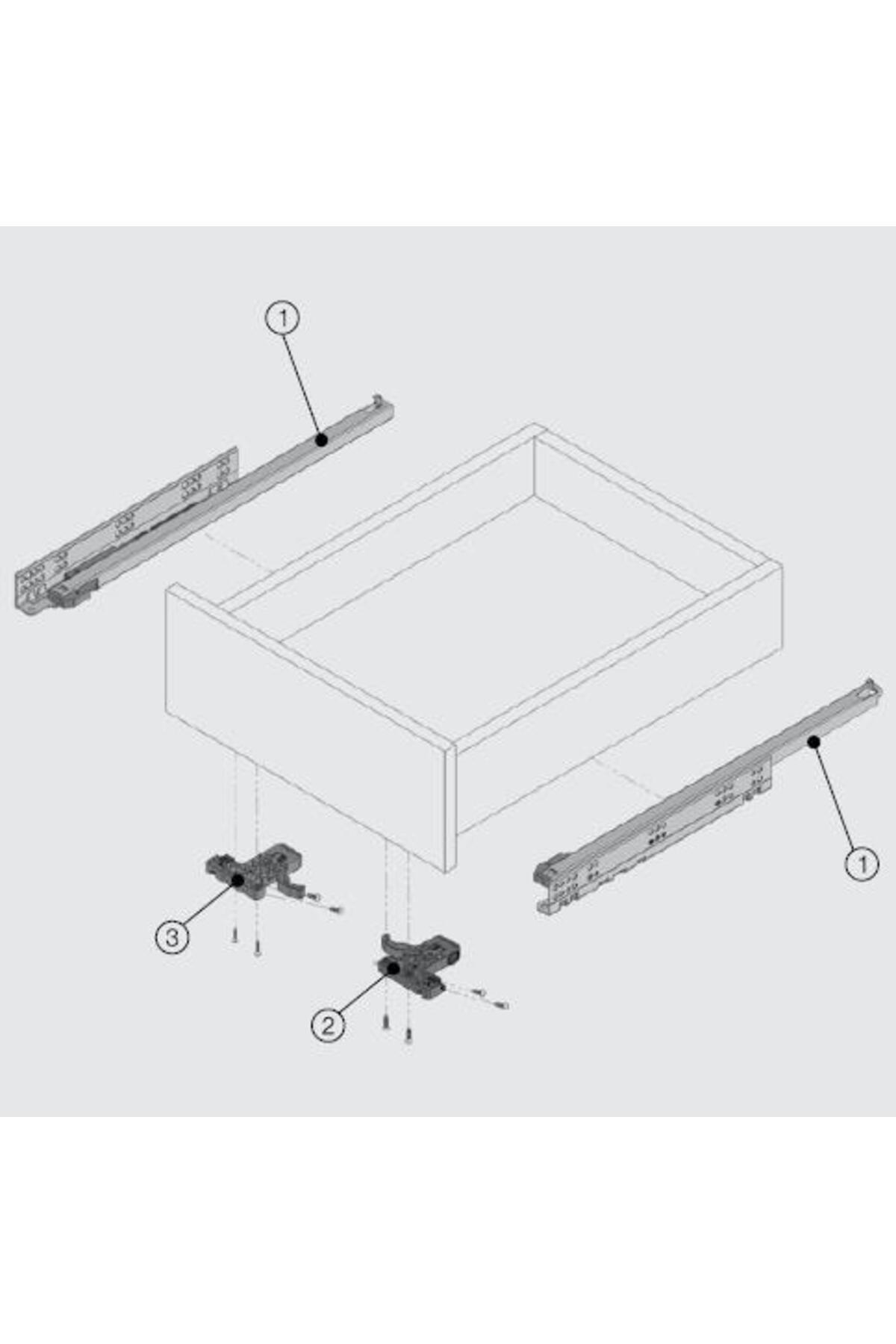 1

1

3

2