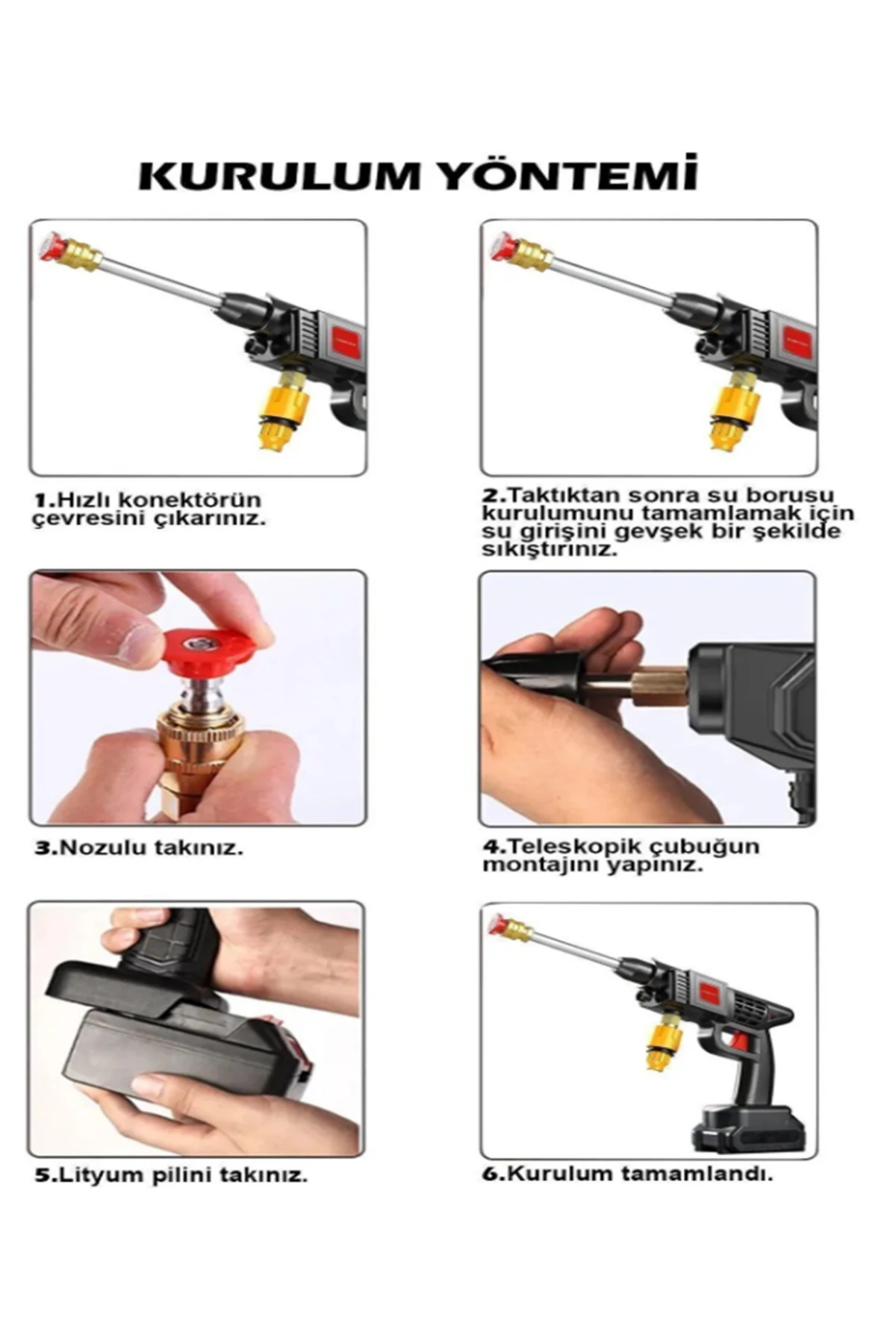 KURULUM YÖNTEMİ

1.Hızlı konektörün çevresini çıkarınız.

2.Taktıktan sonra su borusu kurulumunu tamamlamak için su girişini gevşek bir şekilde sıkıştırınız.

3.Nozulu takınız.

4.Teleskopik çubuğun montajını yapınız.

5.Lityum pilini takınız.

6.Kurulum tamamlandı.