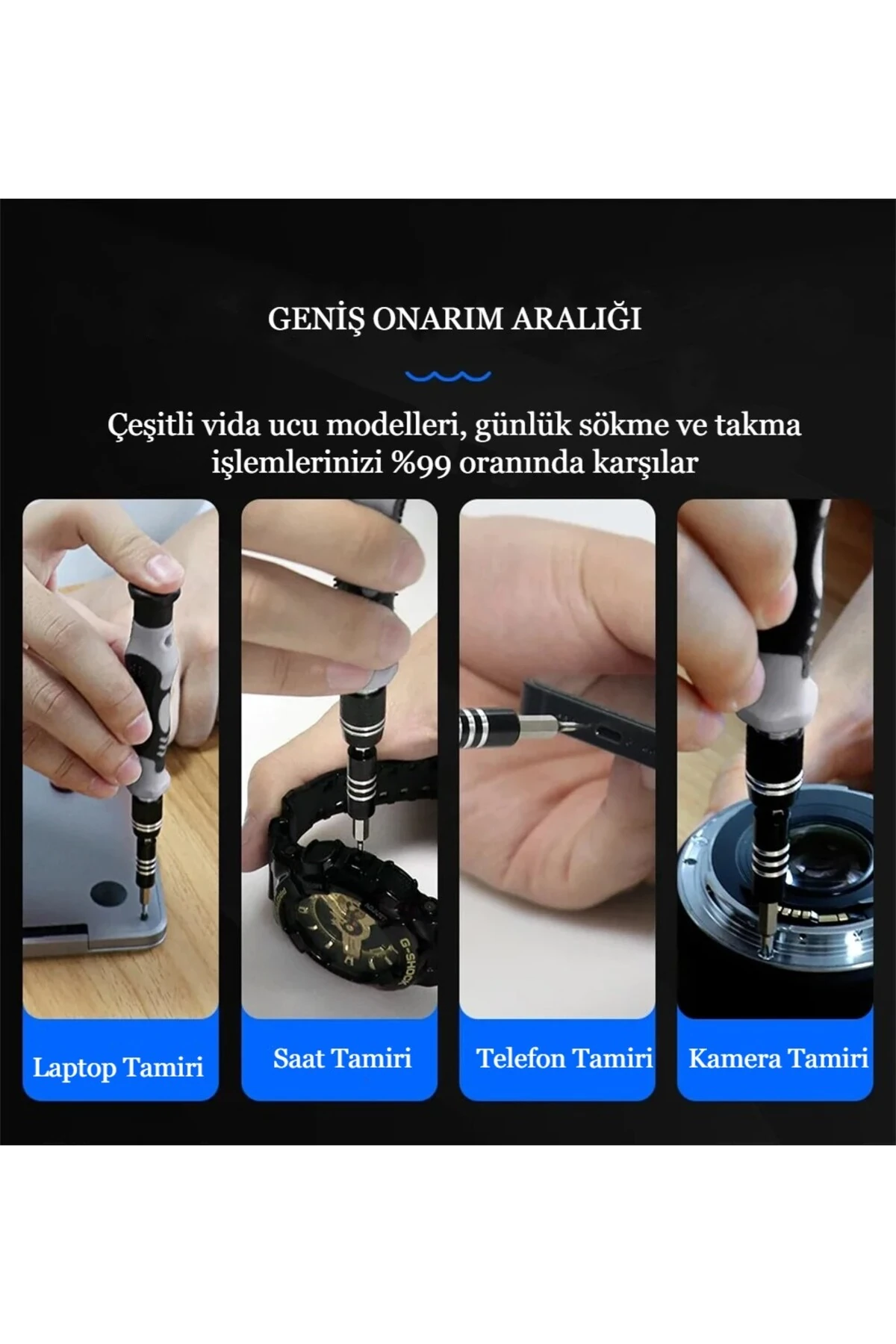 GENİŞ ONARIM ARALIĞI

Çeşitli vida ucu modelleri, günlük sökme ve takma işlemlerinizi %99 oranında karşılar

G-SHOCK

Laptop Tamiri

Saat Tamiri

Telefon Tamiri

Kamera Tamiri