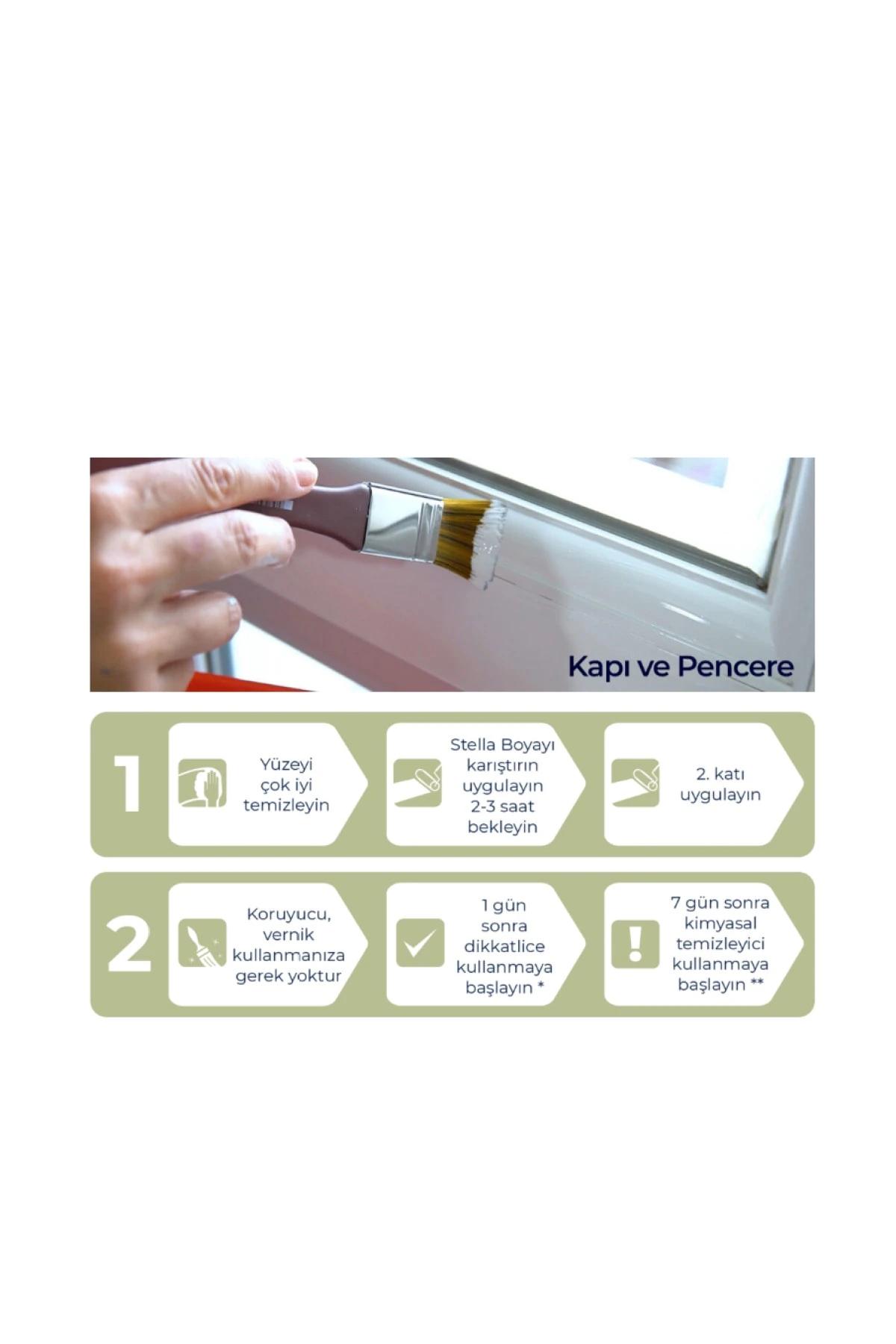 Kapı ve Pencere

1

Yüzeyi çok iyi temizleyin

Stella Boyayı karıştırın uygulayın 2-3 saat bekleyin

2. katı uygulayın

2

Koruyucu, vernik kullanmanıza gerek yoktur

1 gün sonra dikkatlice kullanmaya başlayın *

7 gün sonra kimyasal temizleyici kullanmaya başlayın **