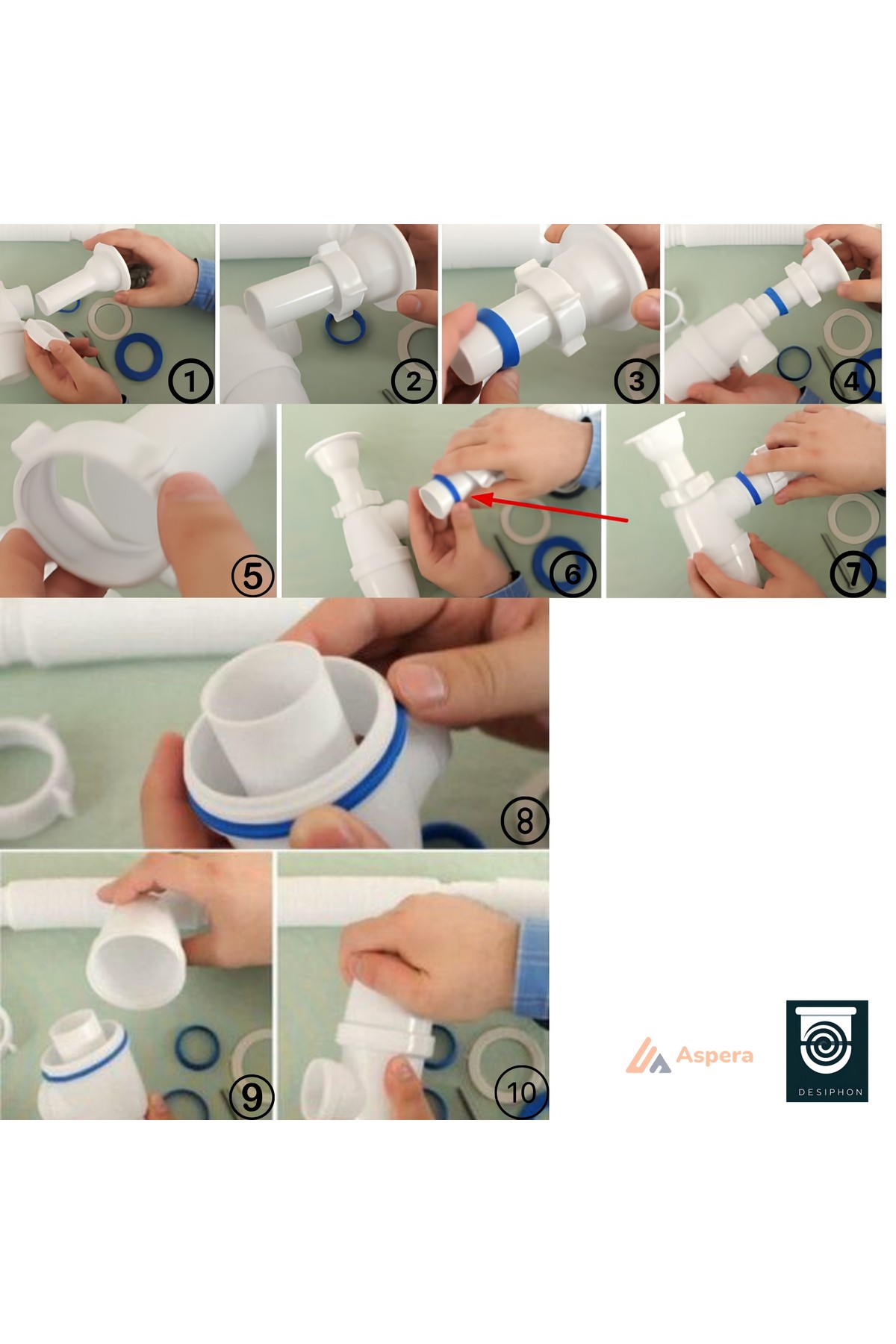 1
2
3
4
5
6
7
8
9
10
Aspera
DESIPHON