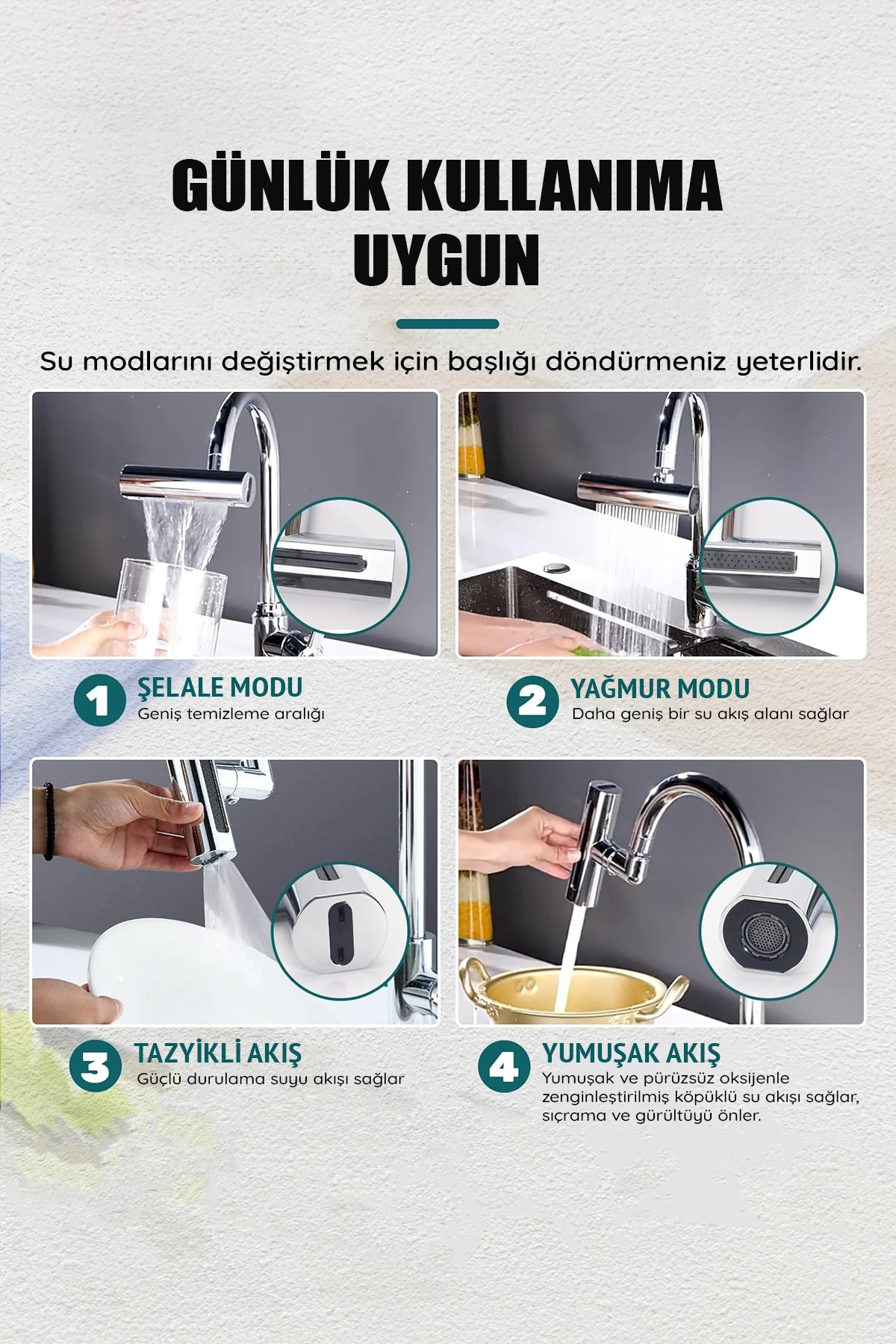 GÜNLÜK KULLANIMA UYGUN

Su modlarını değiştirmek için başlığı döndürmeniz yeterlidir.

1 ŞELALE MODU
Geniş temizleme aralığı

2 YAĞMUR MODU
Daha geniş bir su akış alanı sağlar

3 TAZYİKLİ AKIŞ
Güçlü durulama suyu akışı sağlar

4 YUMUŞAK AKIŞ
Yumuşak ve pürüzsüz oksijenle zenginleştirilmiş köpüklü su akışı sağlar, sıçrama ve gürültüyü önler.