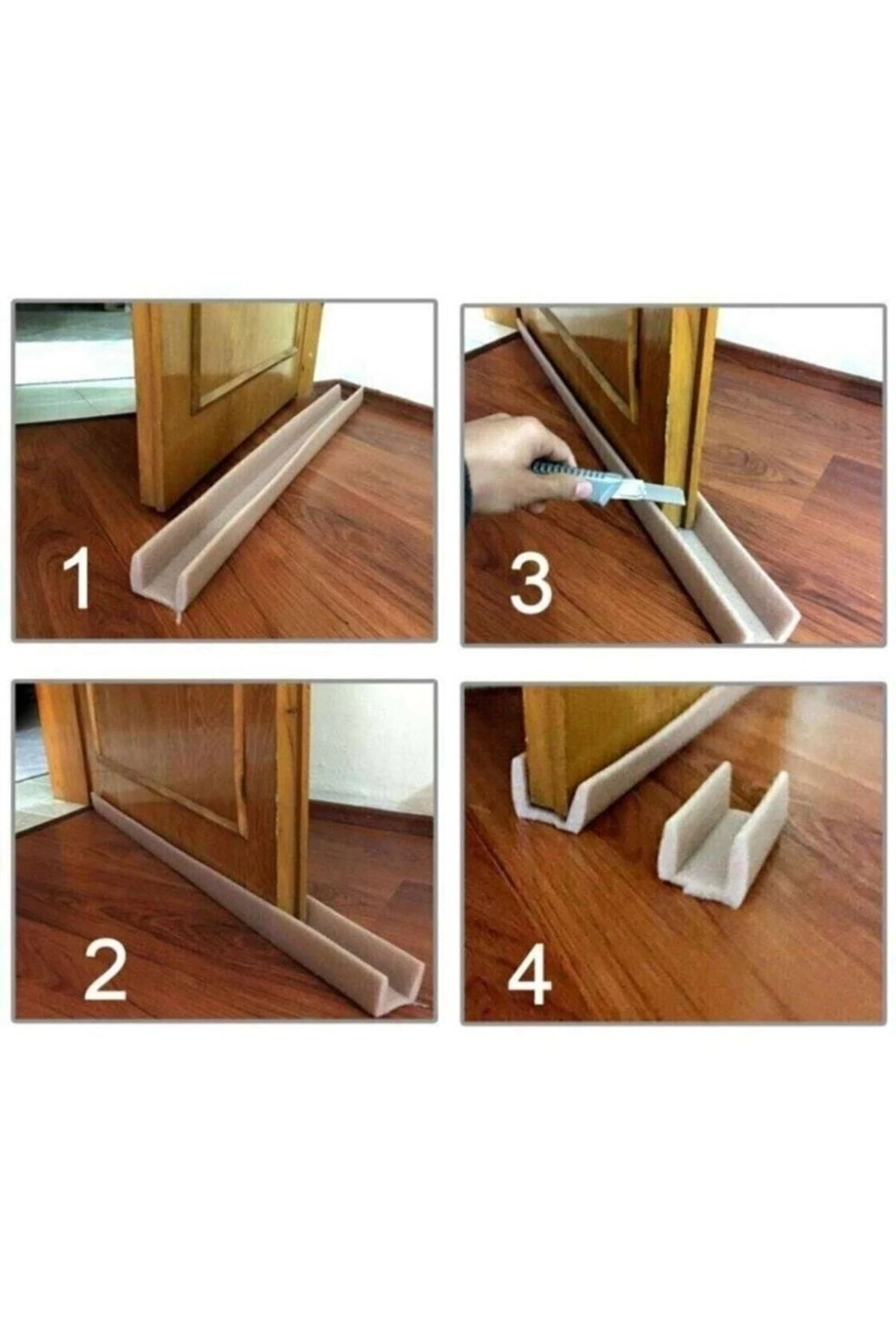 1

3

2

4