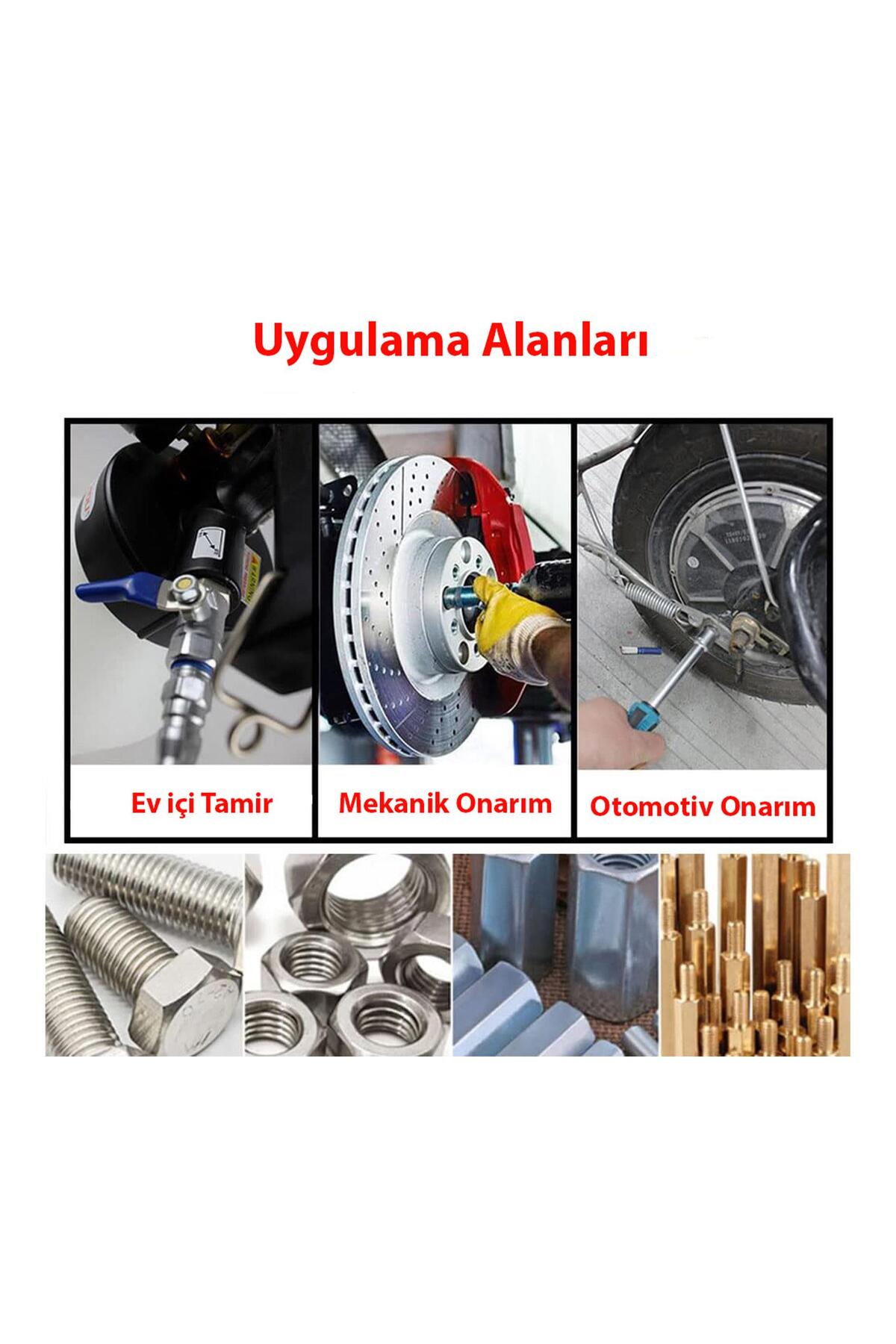 Uygulama Alanları

Ev içi Tamir

Mekanik Onarım

Otomotiv Onarım