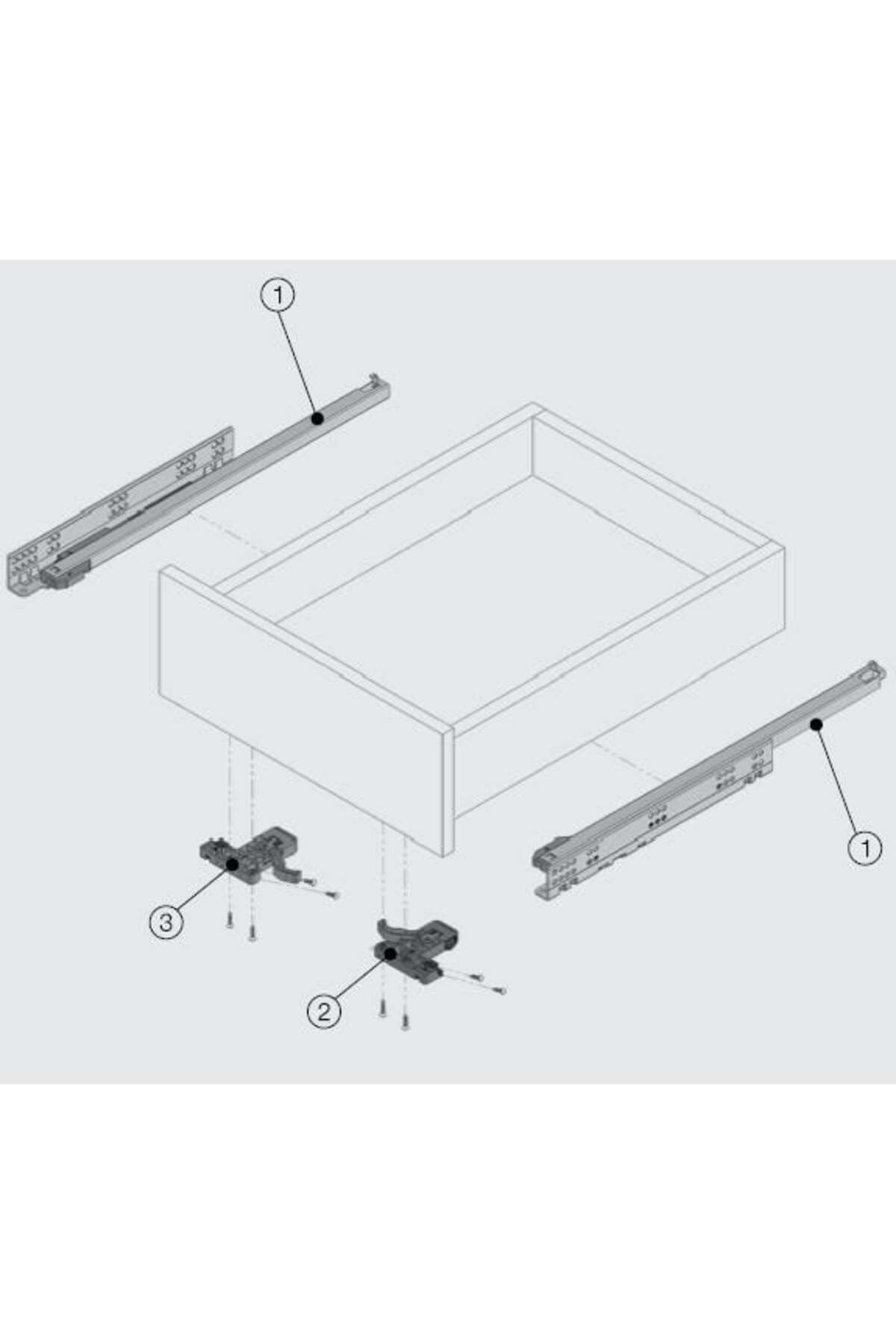 1
1
3
2