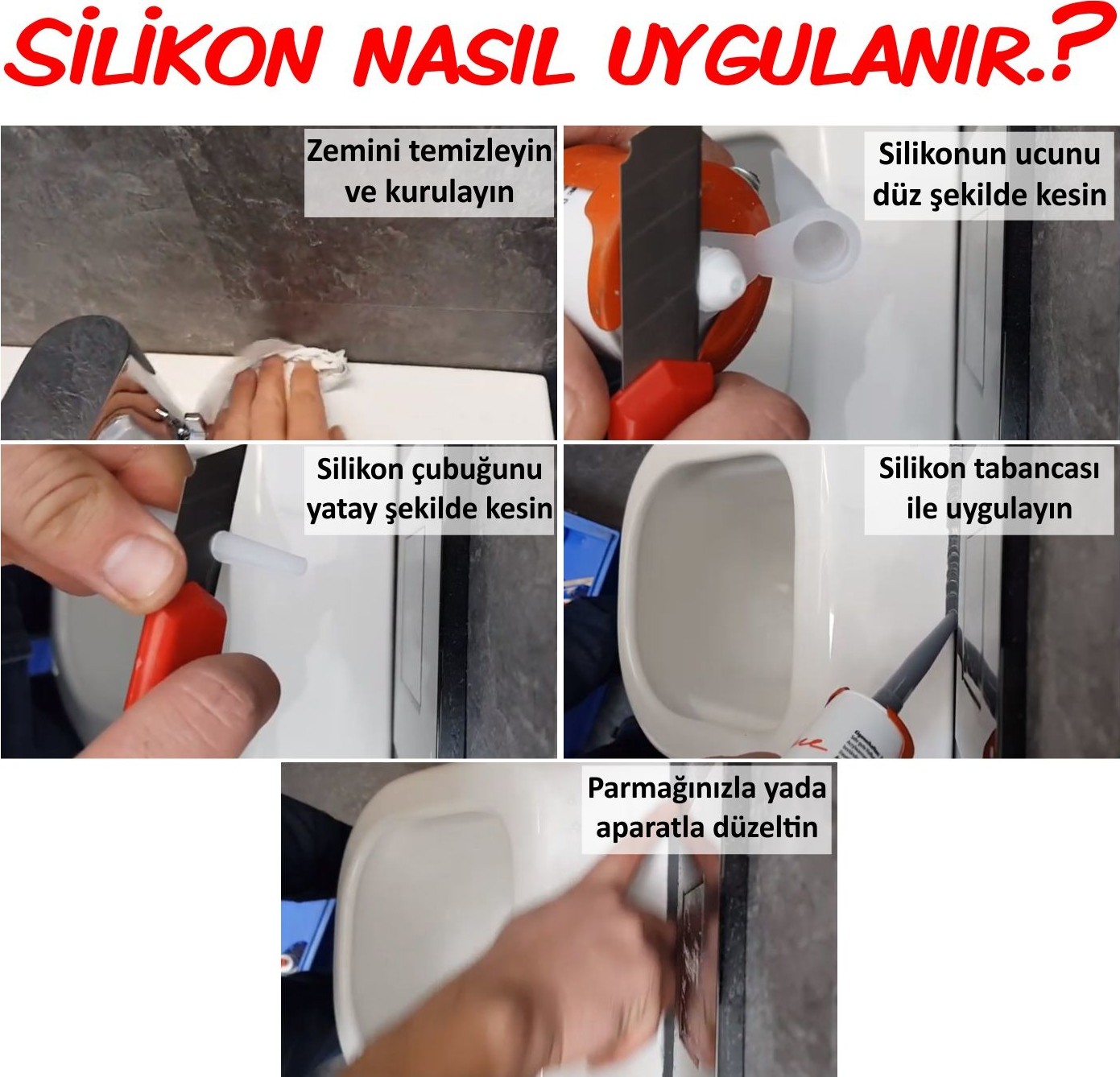 SİLİKON NASIL UYGULANIR.?

Zemini temizleyin ve kurulayın

Silikonun ucunu düz şekilde kesin

Silikon çubuğunu yatay şekilde kesin

Silikon tabancası ile uygulayın

Parmağınızla yada aparatla düzeltin