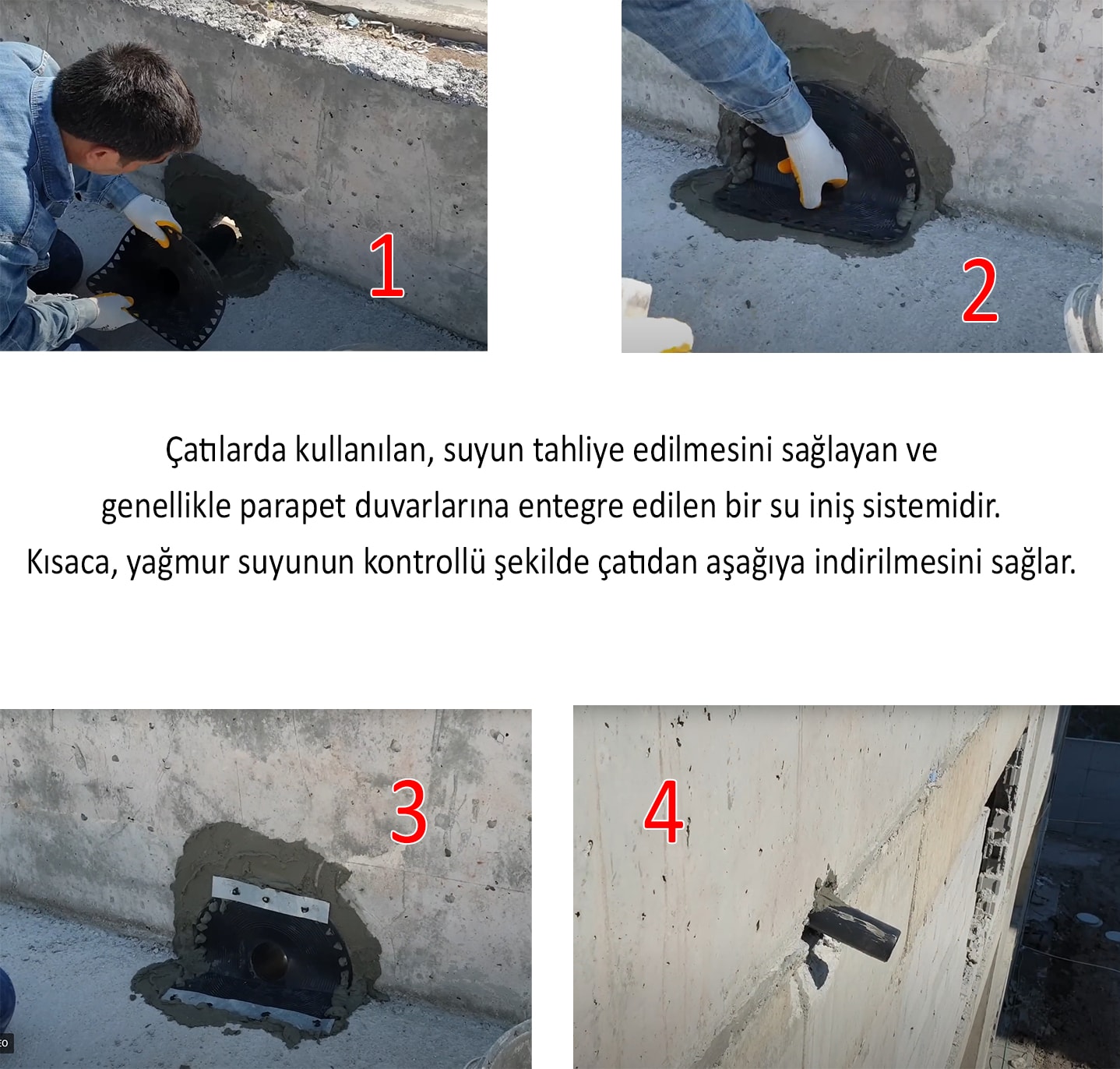 1

2

Çatılarda kullanılan, suyun tahliye edilmesini sağlayan ve genellikle parapet duvarlarına entegre edilen bir su iniş sistemidir. Kısaca, yağmur suyunun kontrollü şekilde çatıdan aşağıya indirilmesini sağlar.

3

4