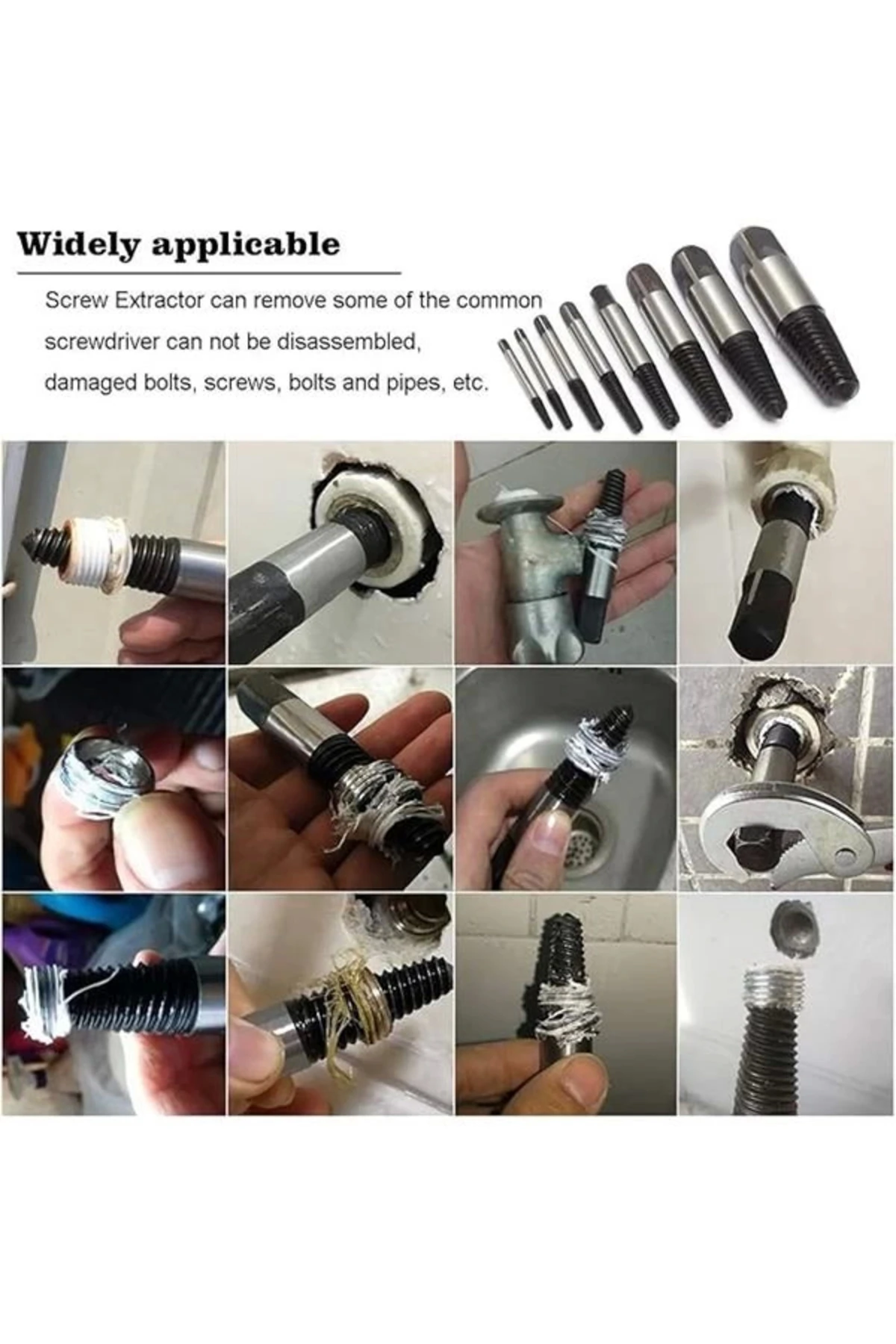 Widely applicable

Screw Extractor can remove some of the common screwdriver can not be disassembled, damaged bolts, screws, bolts and pipes, etc.