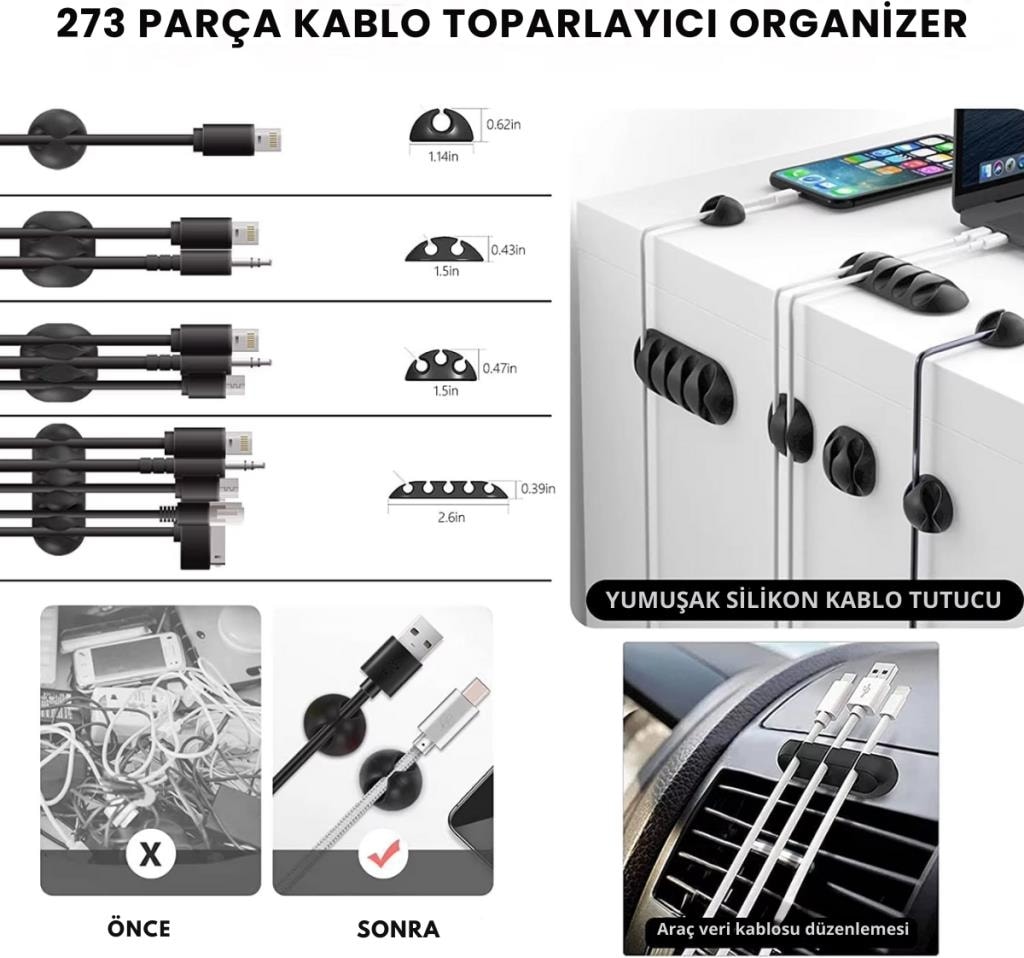 273 PARÇA KABLO TOPARLAYICI ORGANİZER

0.62in
1.14in

0.43in
1.5in

0.47in
1.5in

0.39in
2.6in

YUMUŞAK SİLİKON KABLO TUTUCU

X

ÖNCE

SONRA

Araç veri kablosu düzenlemesi