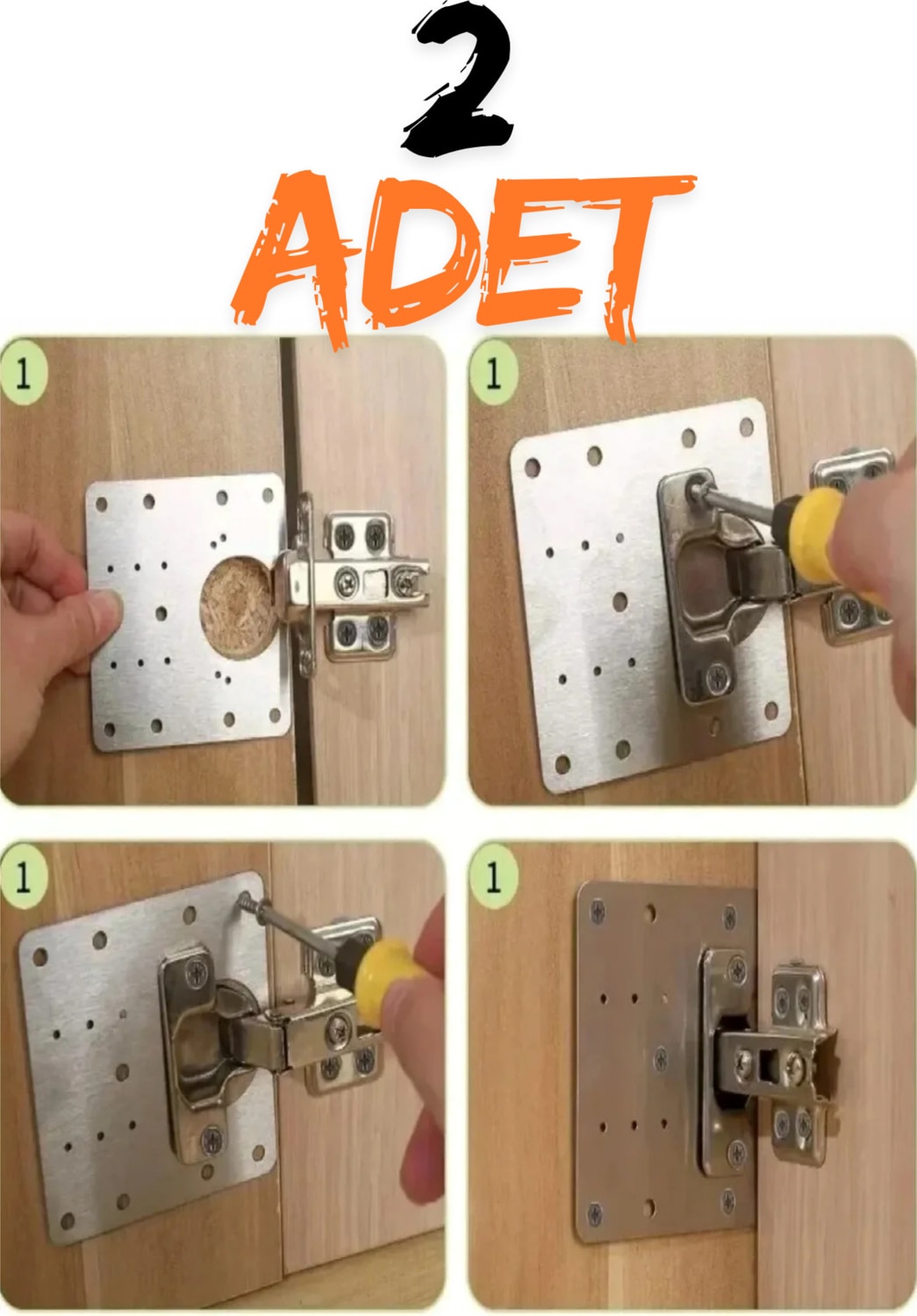 2
ADET

1

1

1

1