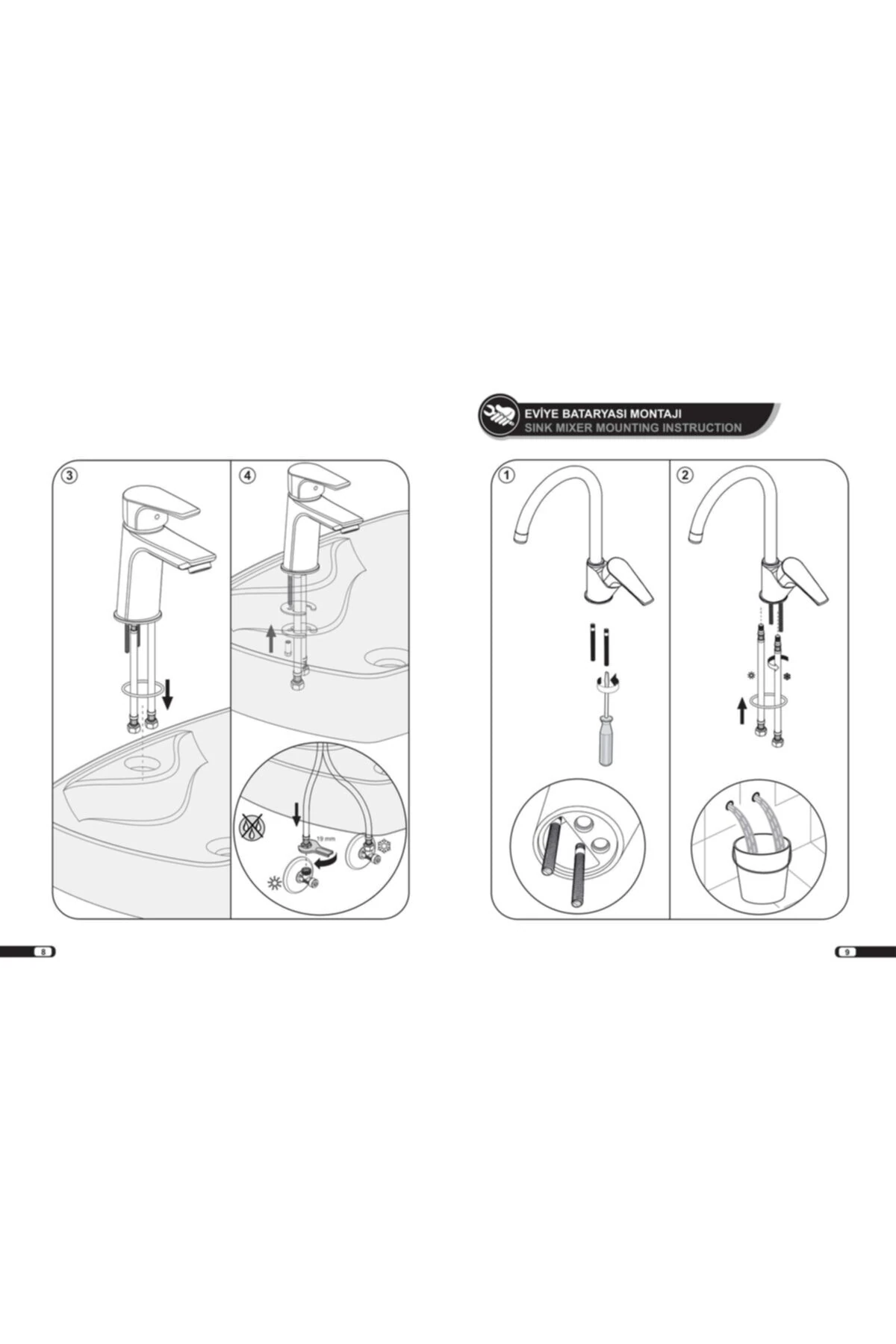 3

4

19 mm

8

EVİYE BATARYASI MONTAJI
SINK MIXER MOUNTING INSTRUCTION

1

2

9