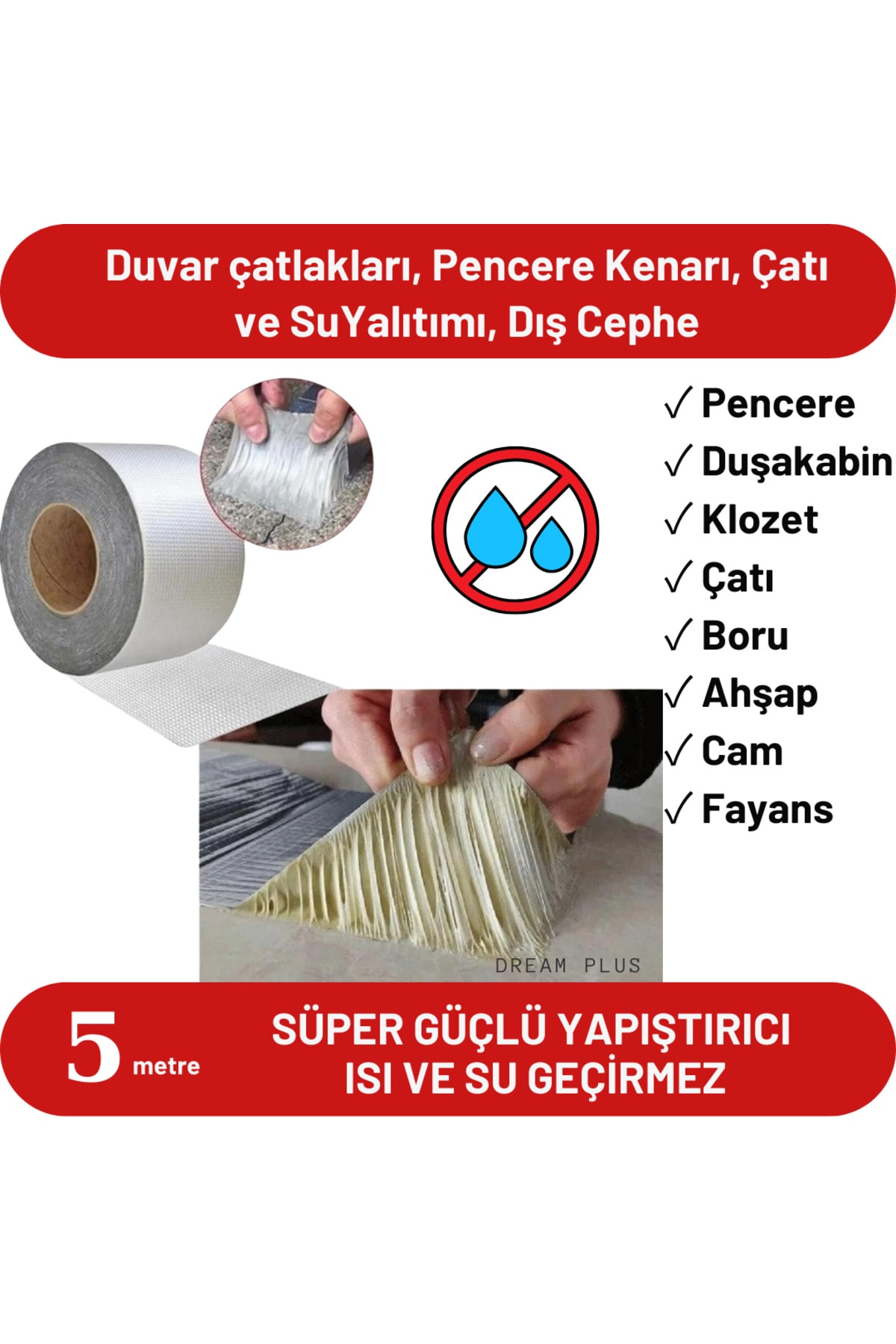 Duvar çatlakları, Pencere Kenarı, Çatı ve SuYalıtımı, Dış Cephe

✓ Pencere
✓ Duşakabin
✓ Klozet
✓ Çatı
✓ Boru
✓ Ahşap
✓ Cam
✓ Fayans

DREAM PLUS

5 metre

SÜPER GÜÇLÜ YAPIŞTIRICI
ISI VE SU GEÇİRMEZ