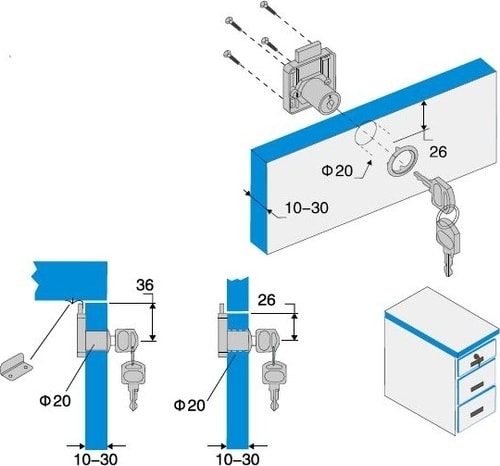 26

Φ20

10–30

36

26

Φ20

Φ20

10–30

10–30