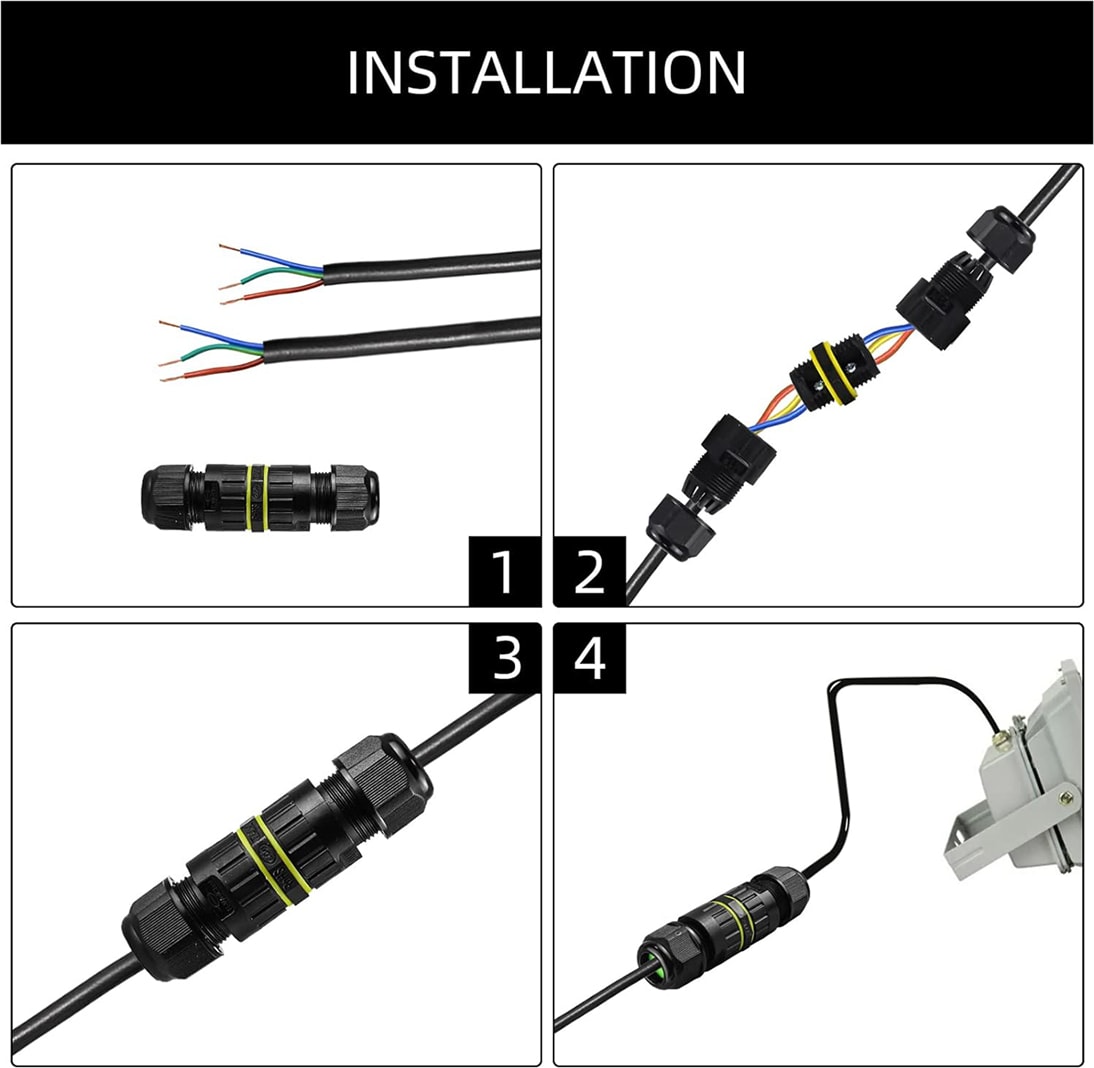 INSTALLATION

1

2

3

4