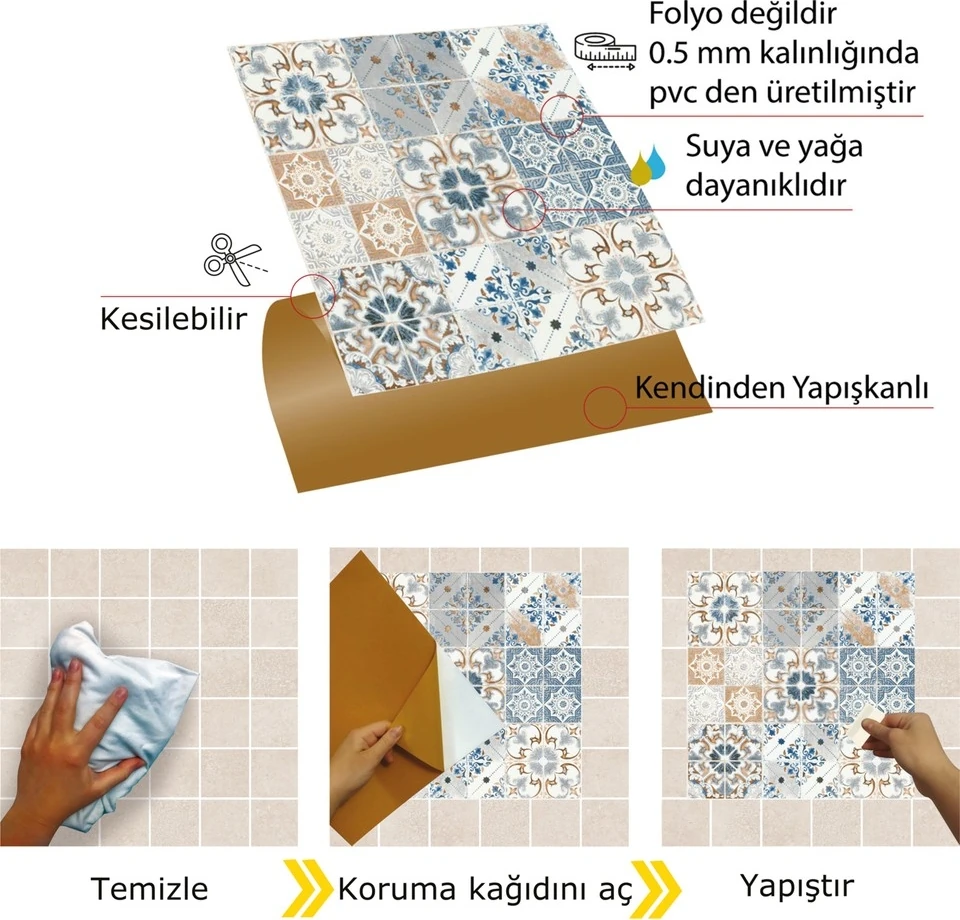 Folyo değildir
0.5 mm kalınlığında
pvc den üretilmiştir

Suya ve yağa
dayanıklıdır

Kesilebilir

Kendinden Yapışkanlı

Temizle

Koruma kağıdını aç

Yapıştır