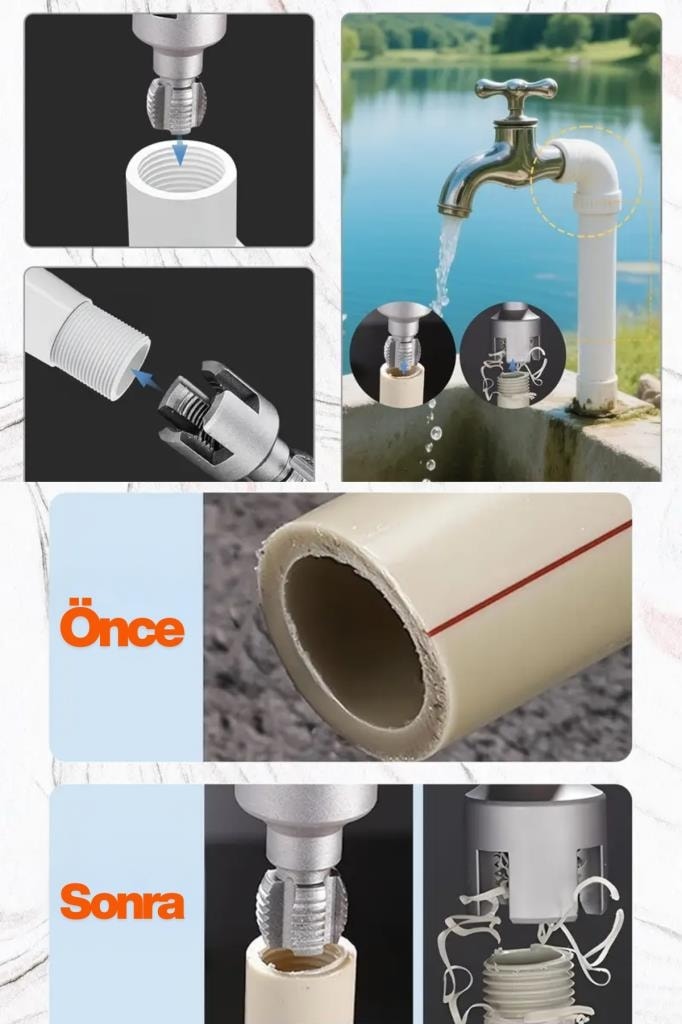 Önce

Sonra