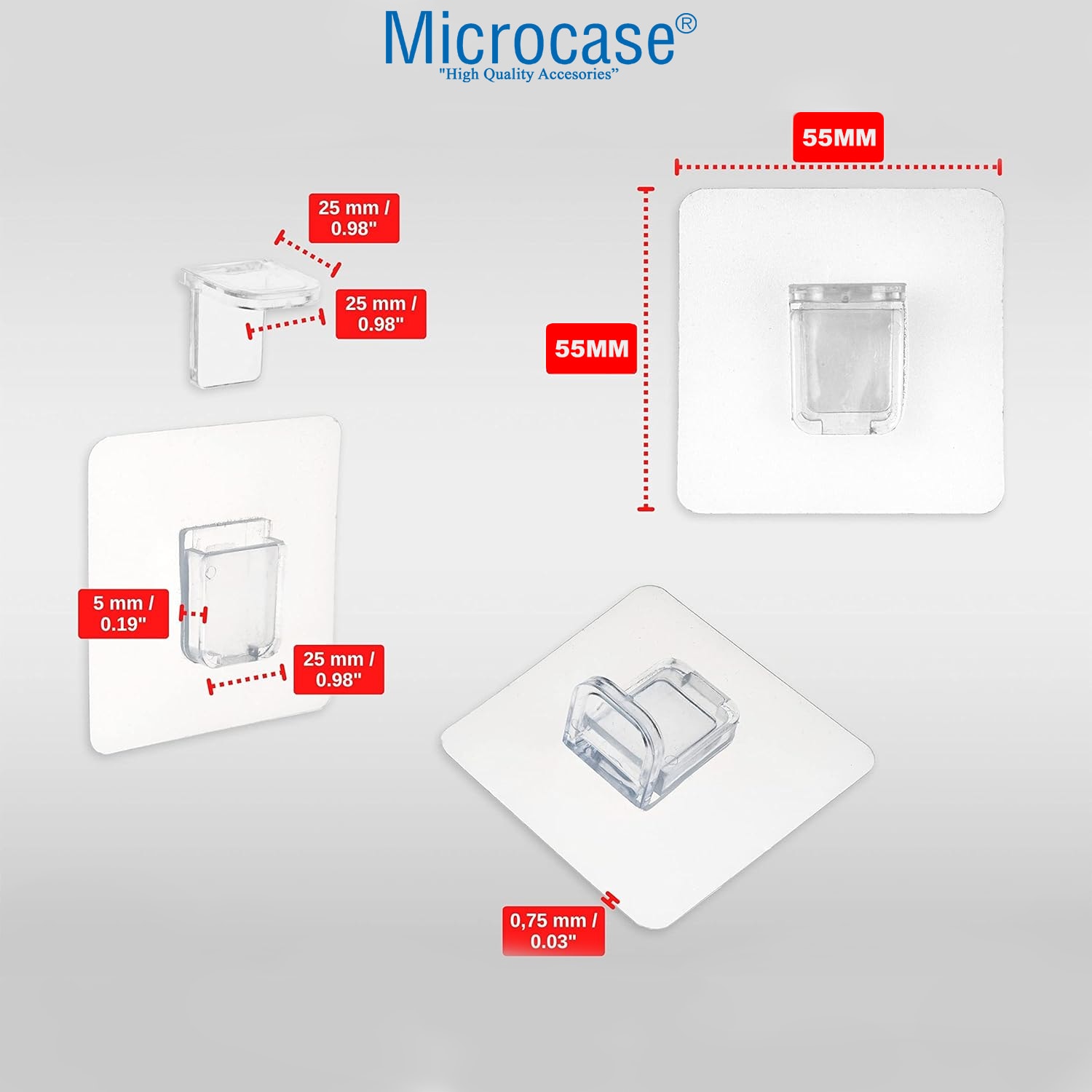 Microcase®
"High Quality Accesories"

55MM

25 mm / 0.98"

25 mm / 0.98"

55MM

5 mm / 0.19"

25 mm / 0.98"

0,75 mm / 0.03"