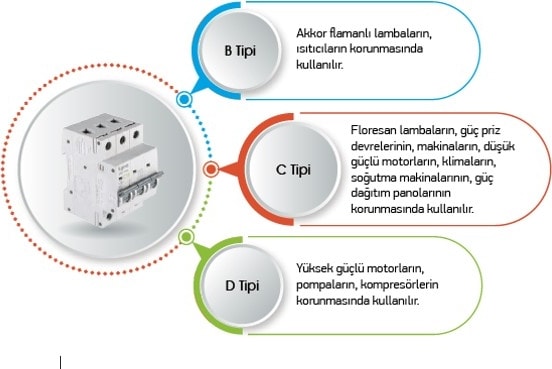 B Tipi

Akkor flamanlı lambaların, ısıtıcıların korunmasında kullanılır.

C Tipi

Floresan lambaların, güç priz devrelerinin, makinaların, düşük güçlü motorların, klimaların, soğutma makinalarının, güç dağıtım panolarının korunmasında kullanılır.

D Tipi

Yüksek güçlü motorların, pompaların, kompresörlerin korunmasında kullanılır.