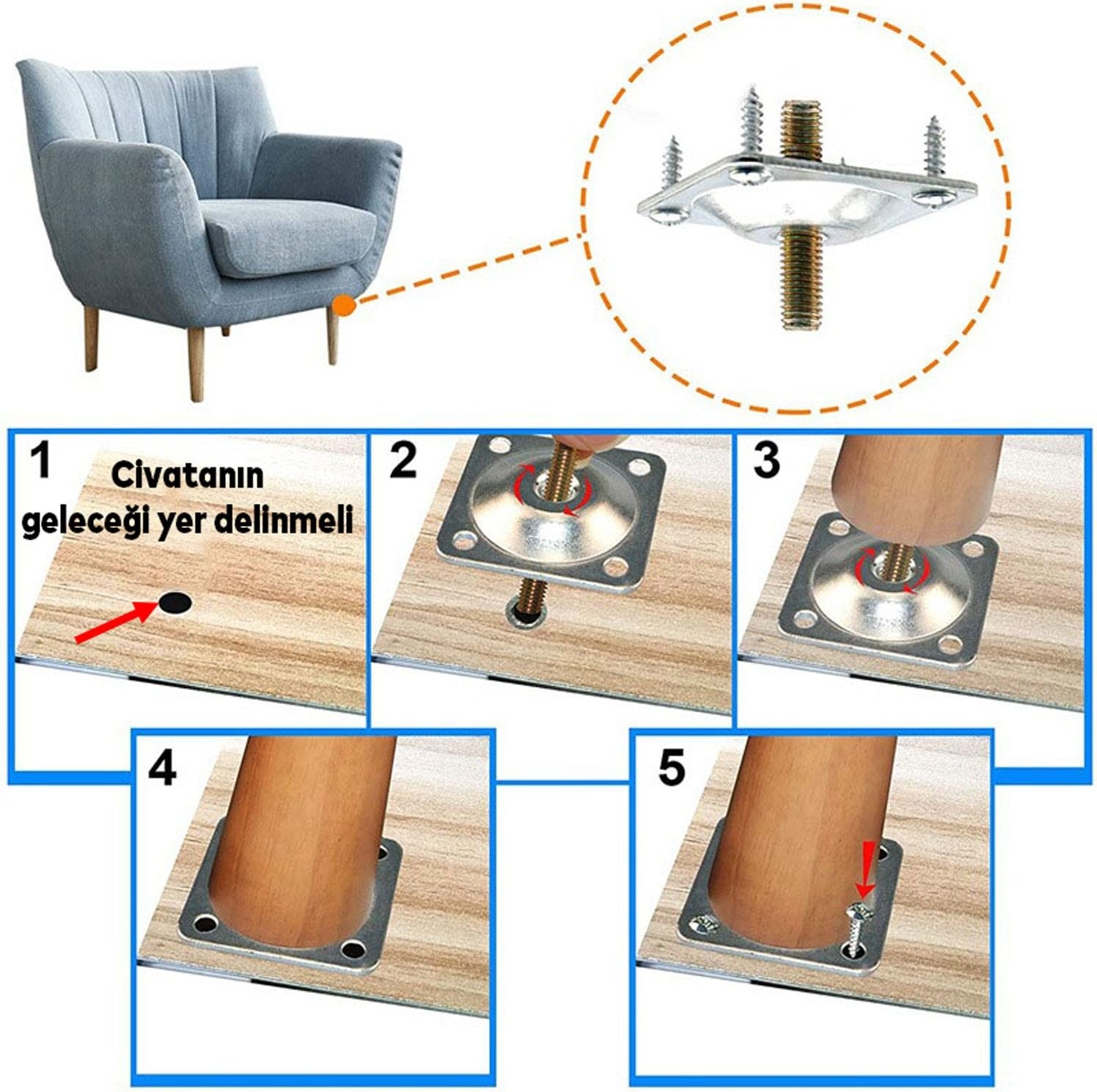 1

Civatanın geleceği yer delinmeli

2

3

4

5