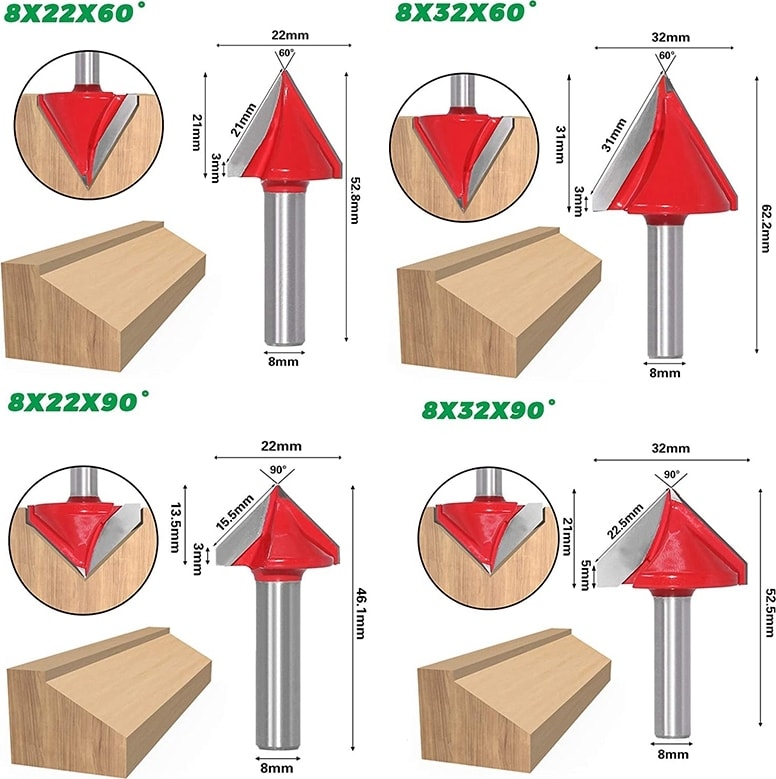 8X22X60°

22mm
60°
21mm
21mm
3mm
52.8mm
8mm

8X32X60°

32mm
60°
31mm
31mm
3mm
62.2mm
8mm

8X22X90°

22mm
90°
13.5mm
15.5mm
3mm
46.1mm
8mm

8X32X90°

32mm
90°
21mm
22.5mm
5mm
52.5mm
8mm