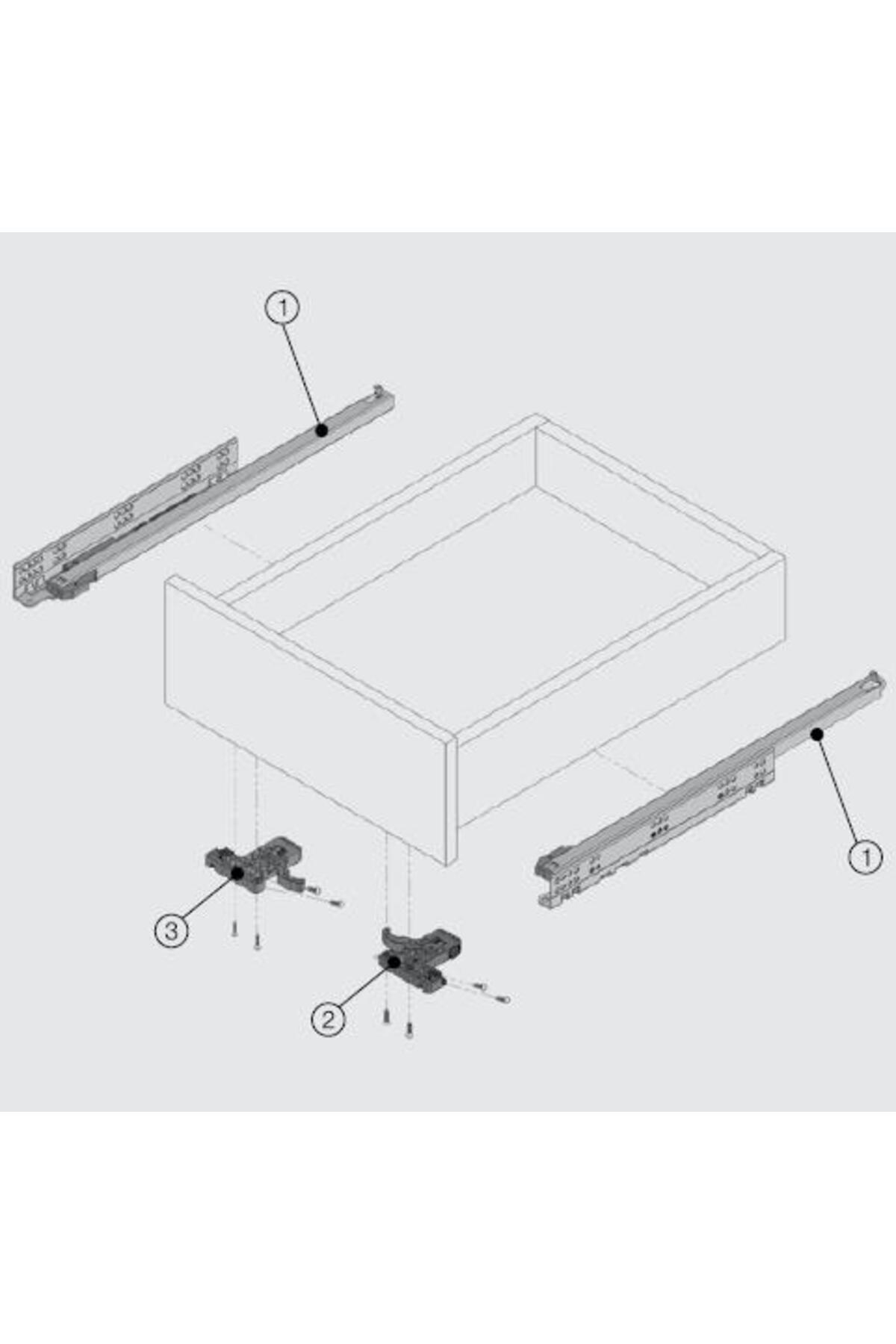 1

1

3

2