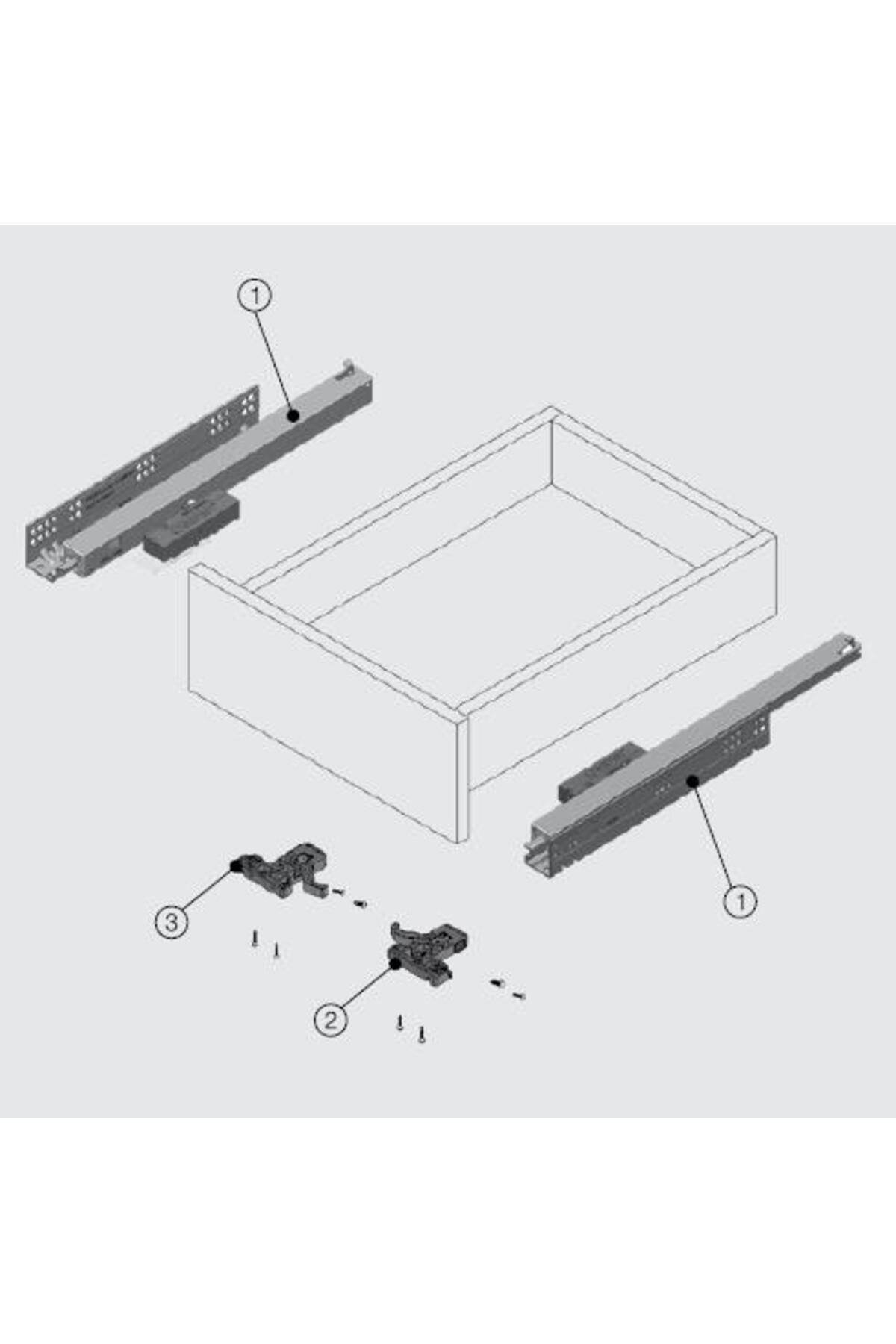 1

1

3

2