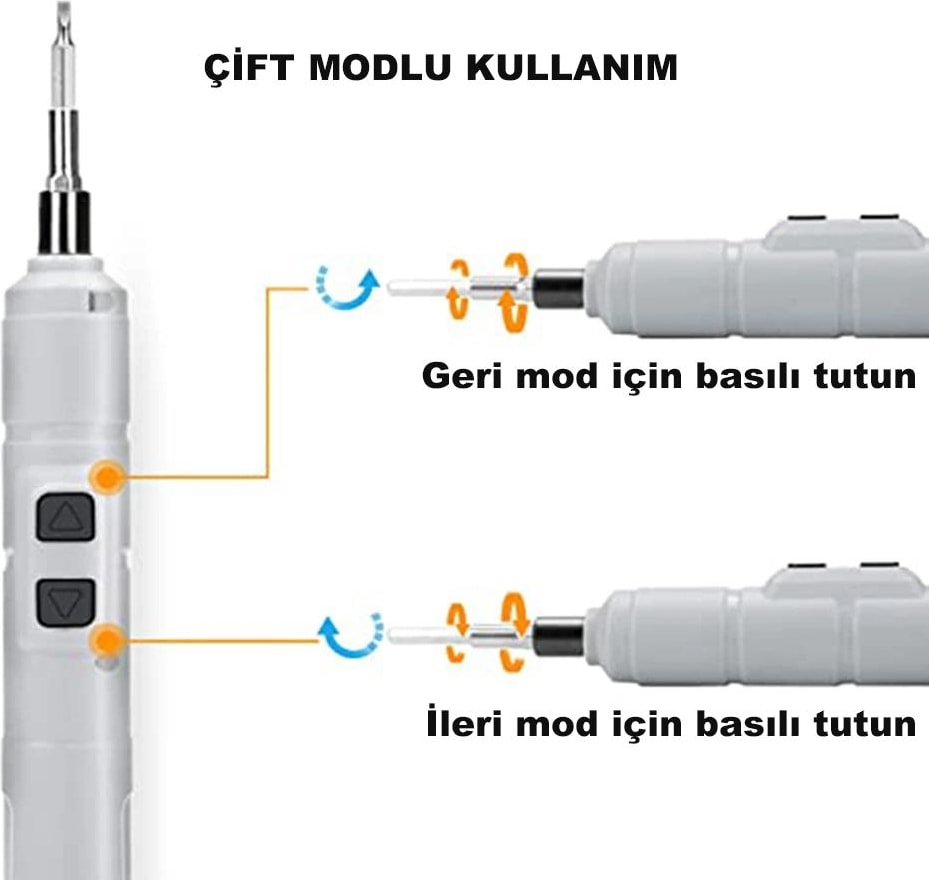 ÇİFT MODLU KULLANIM

Geri mod için basılı tutun

İleri mod için basılı tutun