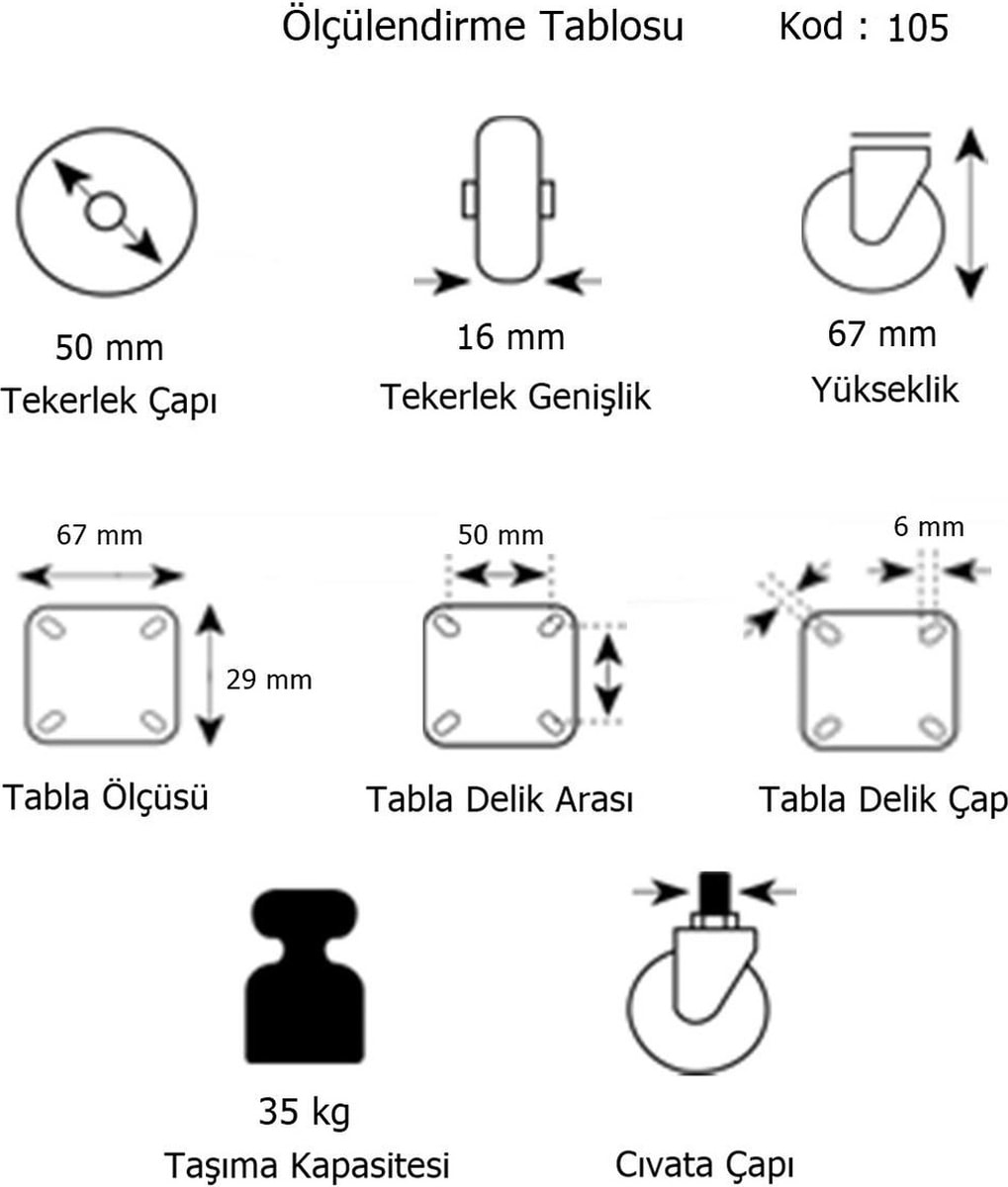 Ölçülendirme Tablosu Kod : 105

50 mm
Tekerlek Çapı

16 mm
Tekerlek Genişlik

67 mm
Yükseklik

67 mm
29 mm
Tabla Ölçüsü

50 mm
Tabla Delik Arası

6 mm
Tabla Delik Çap

35 kg
Taşıma Kapasitesi

Cıvata Çapı