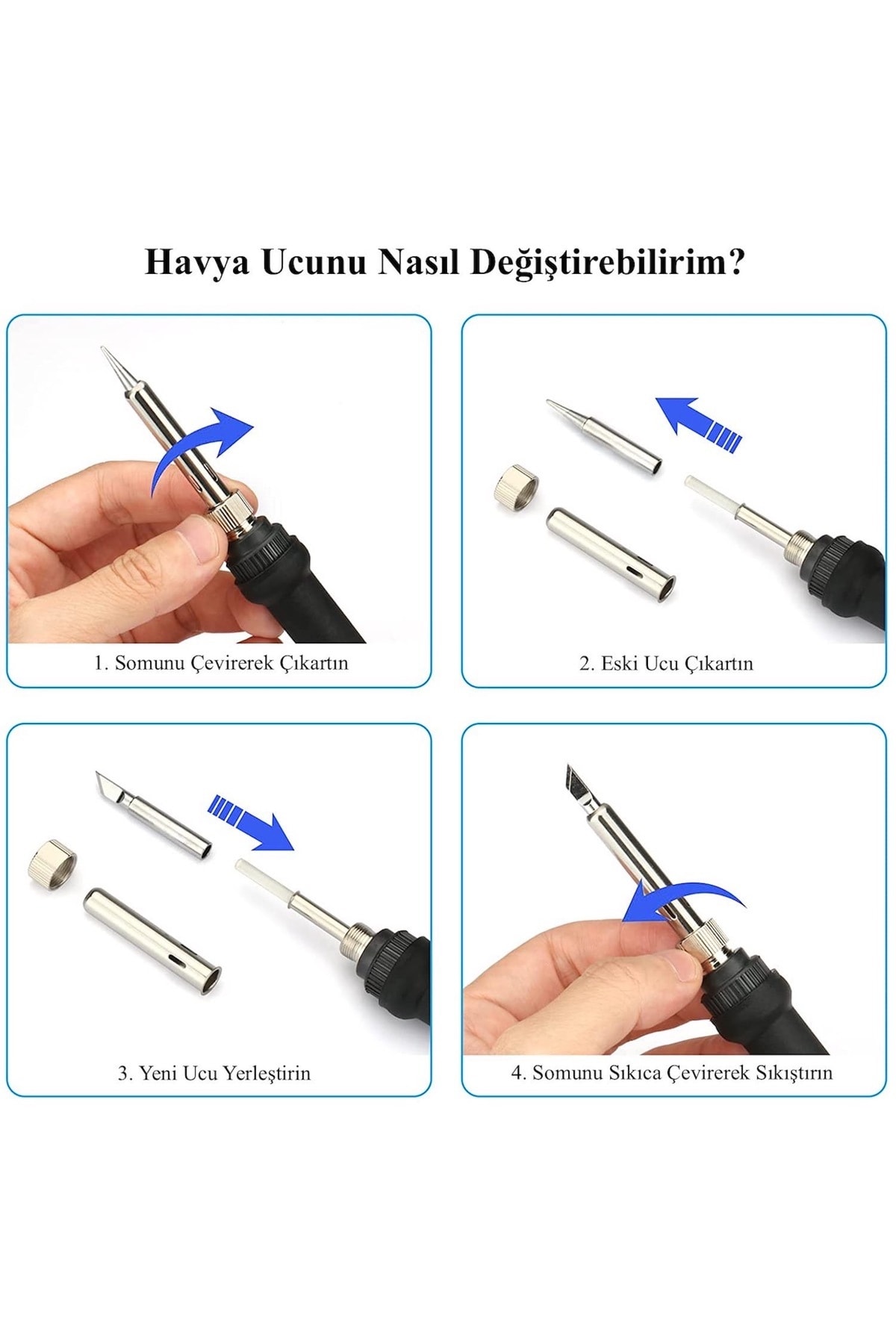 Havya Ucunu Nasıl Değiştirebilirim?

1. Somunu Çevirerek Çıkartın

2. Eski Ucu Çıkartın

3. Yeni Ucu Yerleştirin

4. Somunu Sıkıca Çevirerek Sıkıştırın