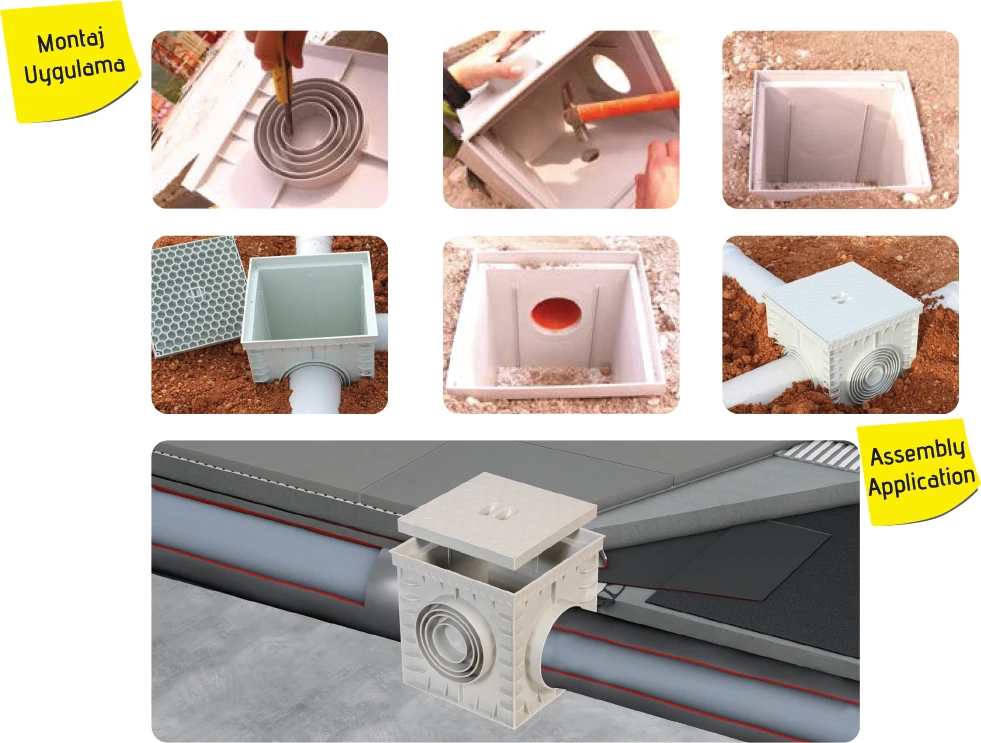 Montaj Uygulama

Assembly Application