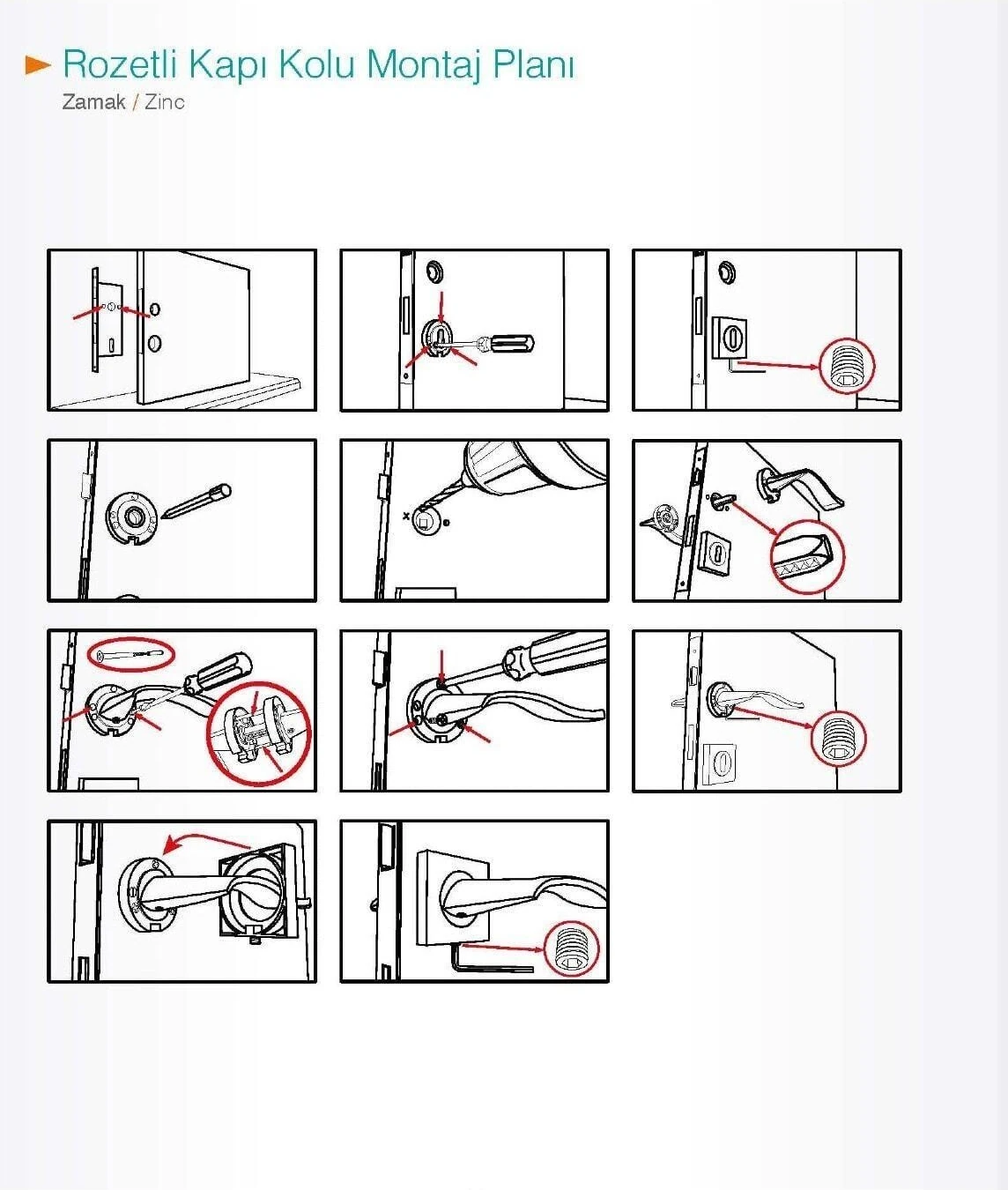 Rozetli Kapı Kolu Montaj Planı
Zamak / Zinc