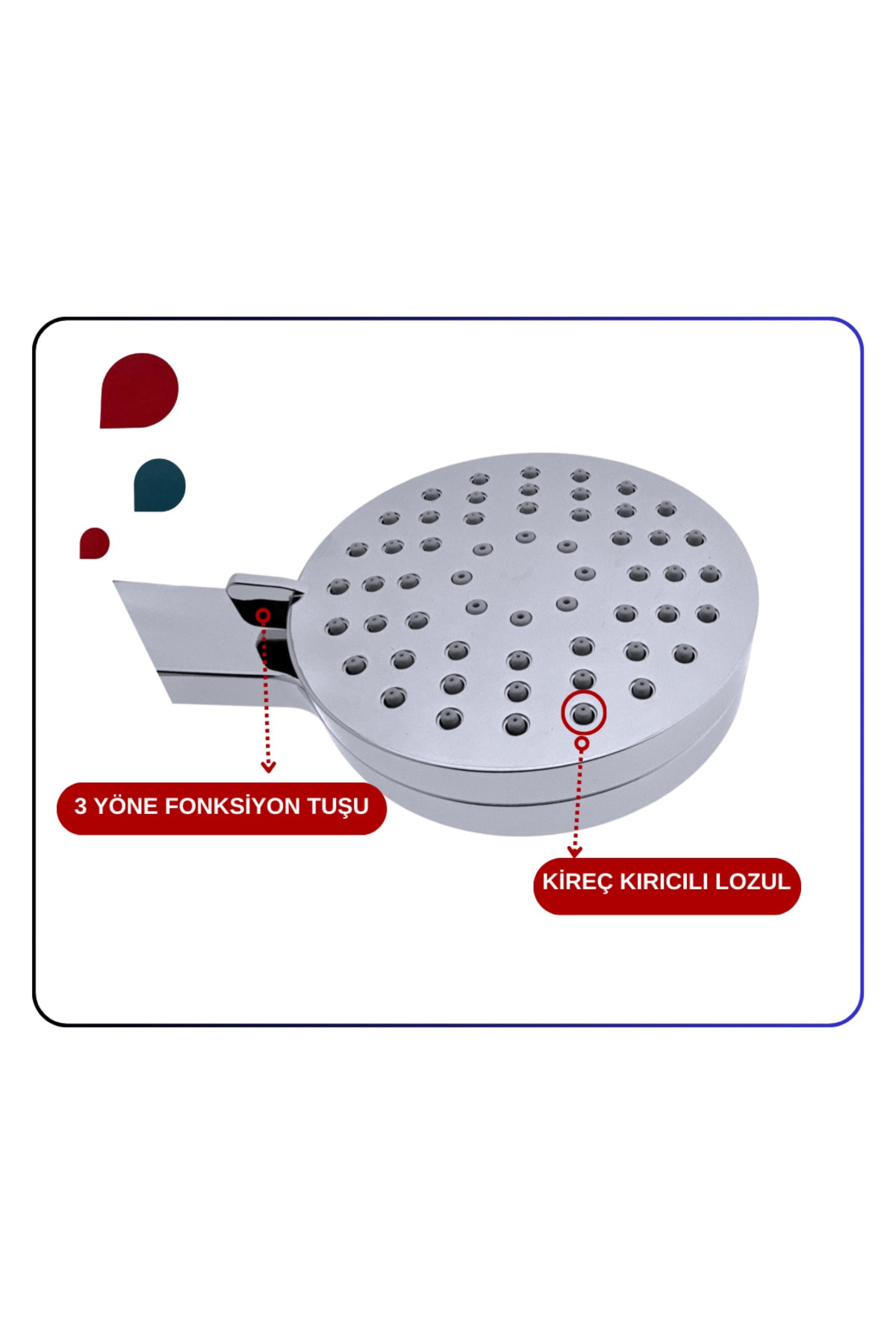 3 YÖNE FONKSİYON TUŞU

KİREÇ KIRICILI LOZUL