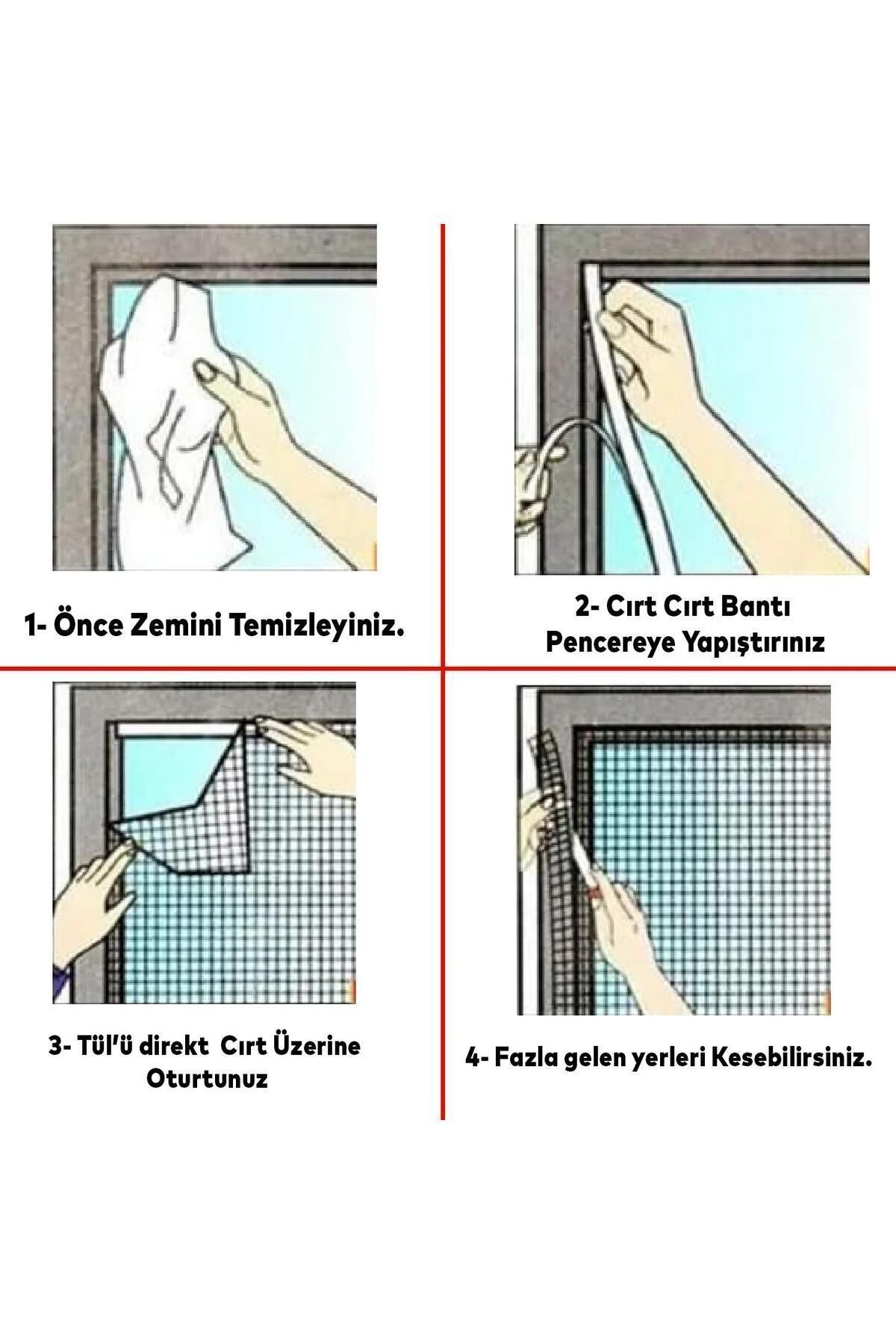 1- Önce Zemini Temizleyiniz.

2- Cırt Cırt Bantı Pencereye Yapıştırınız

3- Tül'ü direkt  Cırt Üzerine Oturtunuz

4- Fazla gelen yerleri Kesebilirsiniz.