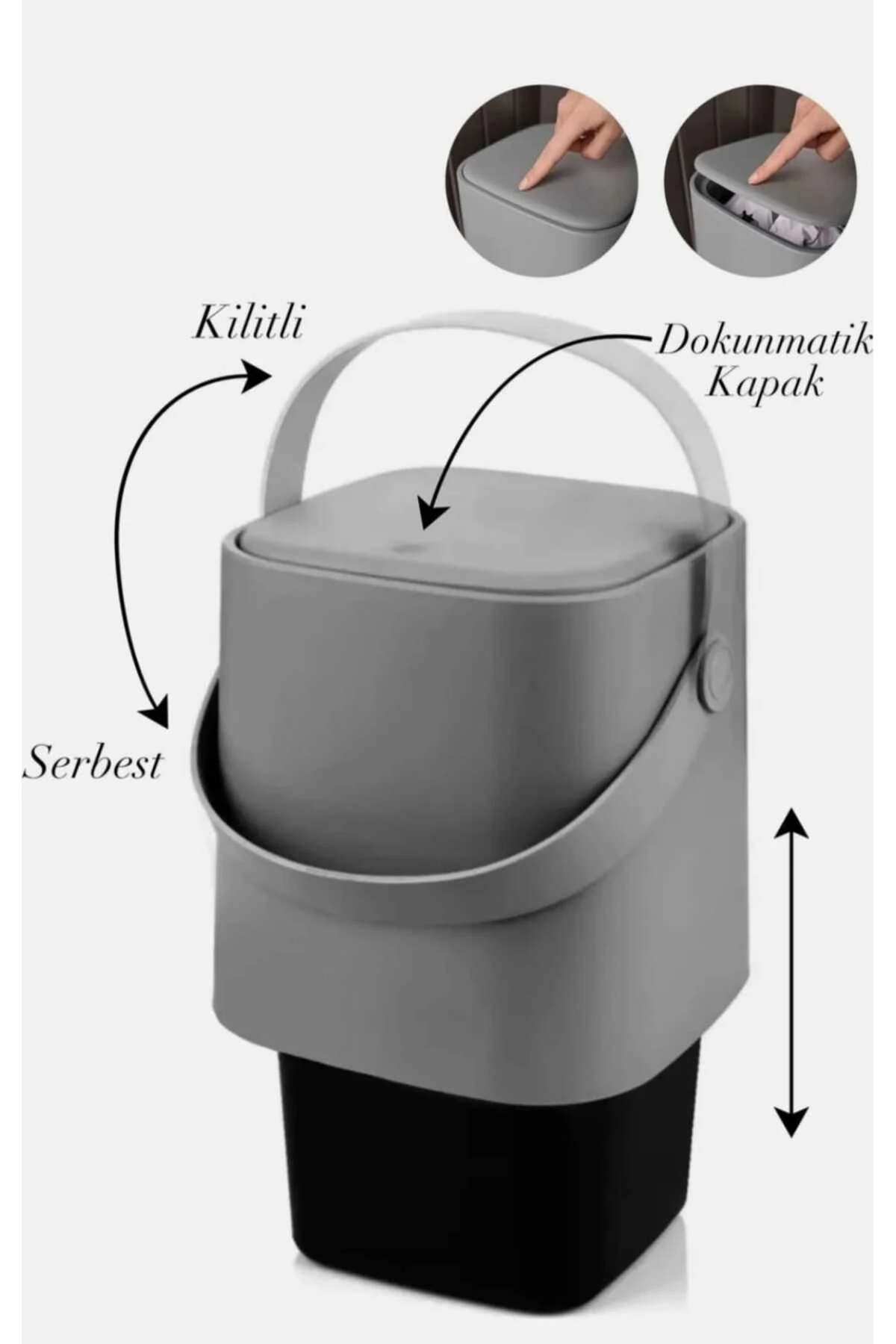 Kilitli

Dokunmatik Kapak

Serbest