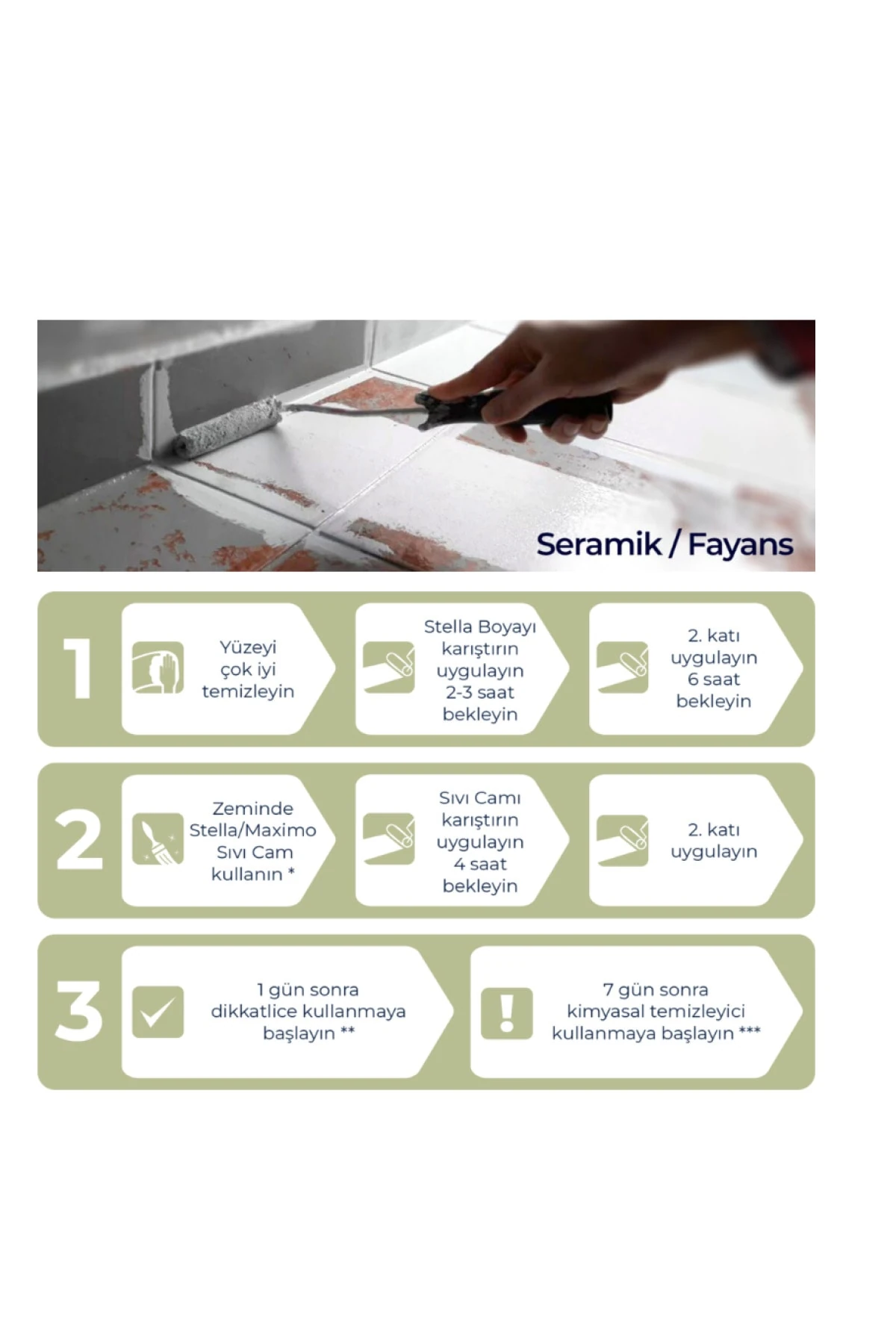 Seramik / Fayans

1

Yüzeyi çok iyi temizleyin

Stella Boyayı karıştırın uygulayın 2-3 saat bekleyin

2. katı uygulayın 6 saat bekleyin

2

Zeminde Stella/Maximo Sıvı Cam kullanın *

Sıvı Camı karıştırın uygulayın 4 saat bekleyin

2. katı uygulayın

3

1 gün sonra dikkatlice kullanmaya başlayın **

7 gün sonra kimyasal temizleyici kullanmaya başlayın ***