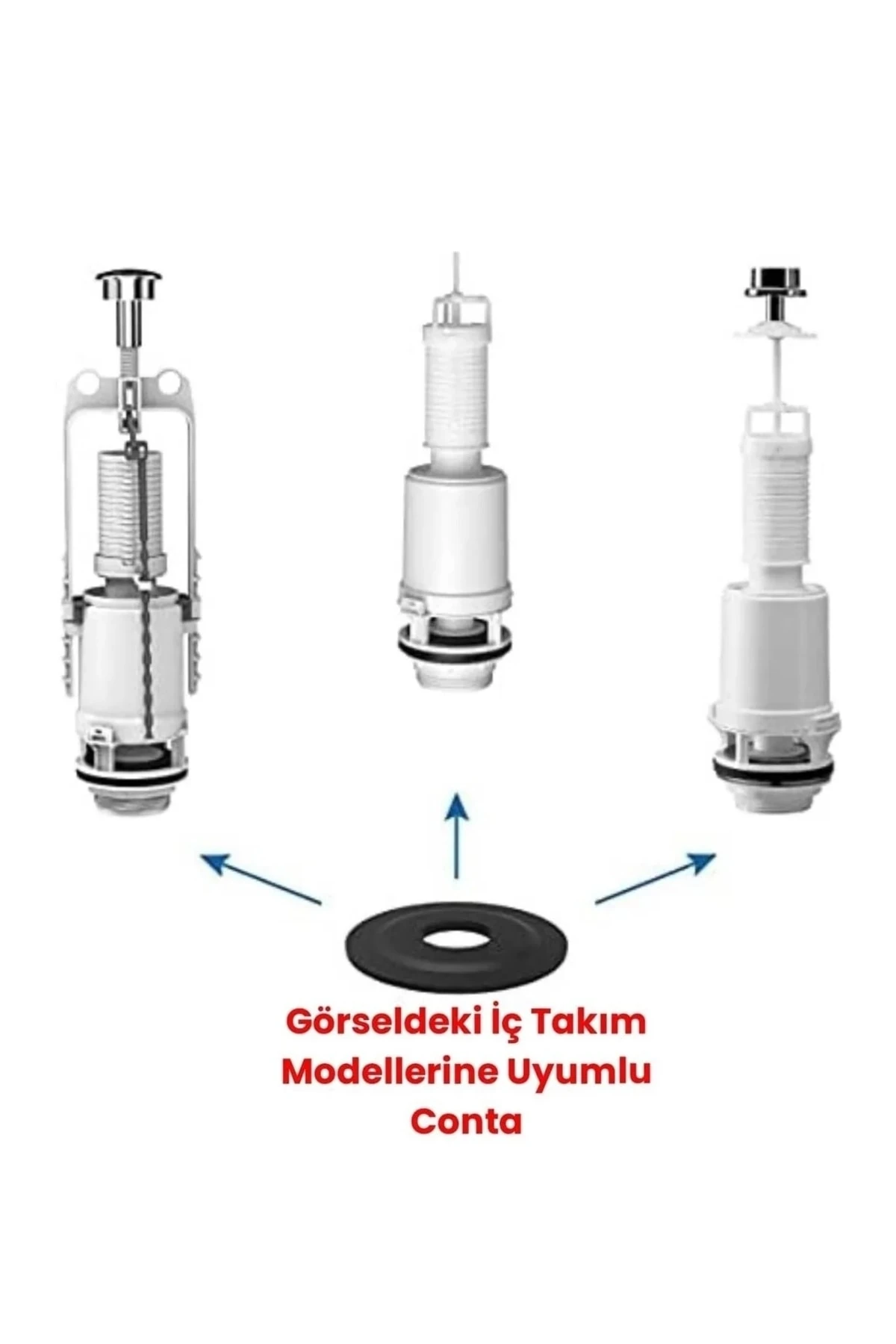 Görseldeki İç Takım Modellerine Uyumlu Conta