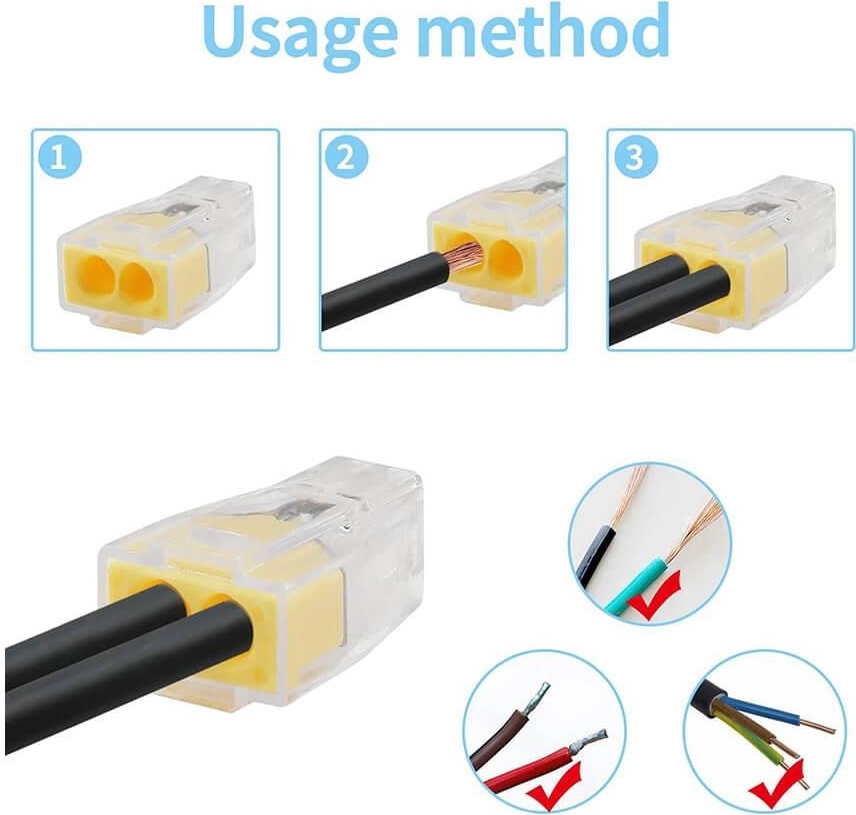 Usage method

1

2

3