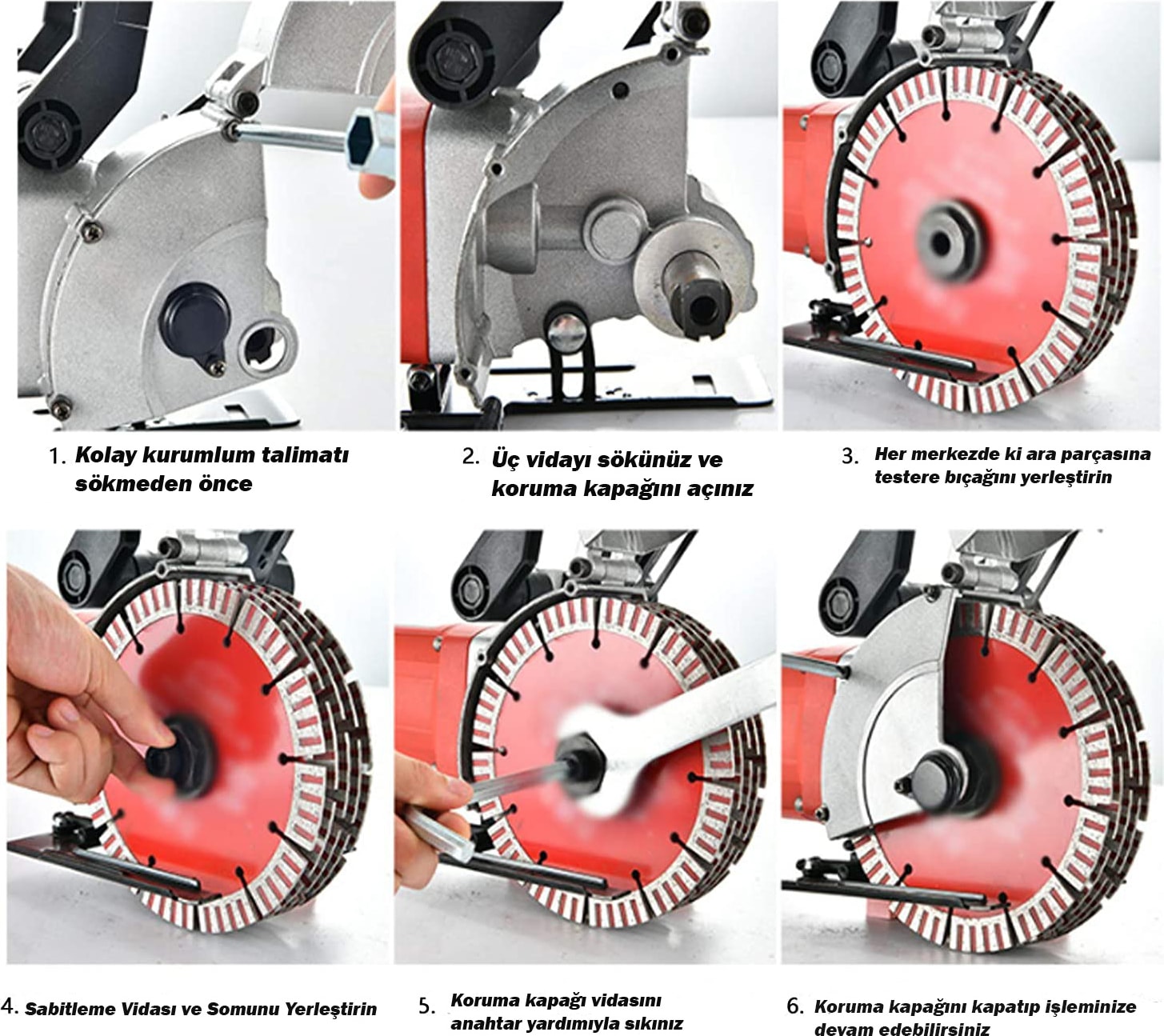 1. Kolay kurumlum talimatı sökmeden önce

2. Üç vidayı sökünüz ve koruma kapağını açınız

3. Her merkezde ki ara parçasına testere bıçağını yerleştirin

4. Sabitleme Vidası ve Somunu Yerleştirin

5. Koruma kapağı vidasını anahtar yardımıyla sıkınız

6. Koruma kapağını kapatıp işleminize devam edebilirsiniz